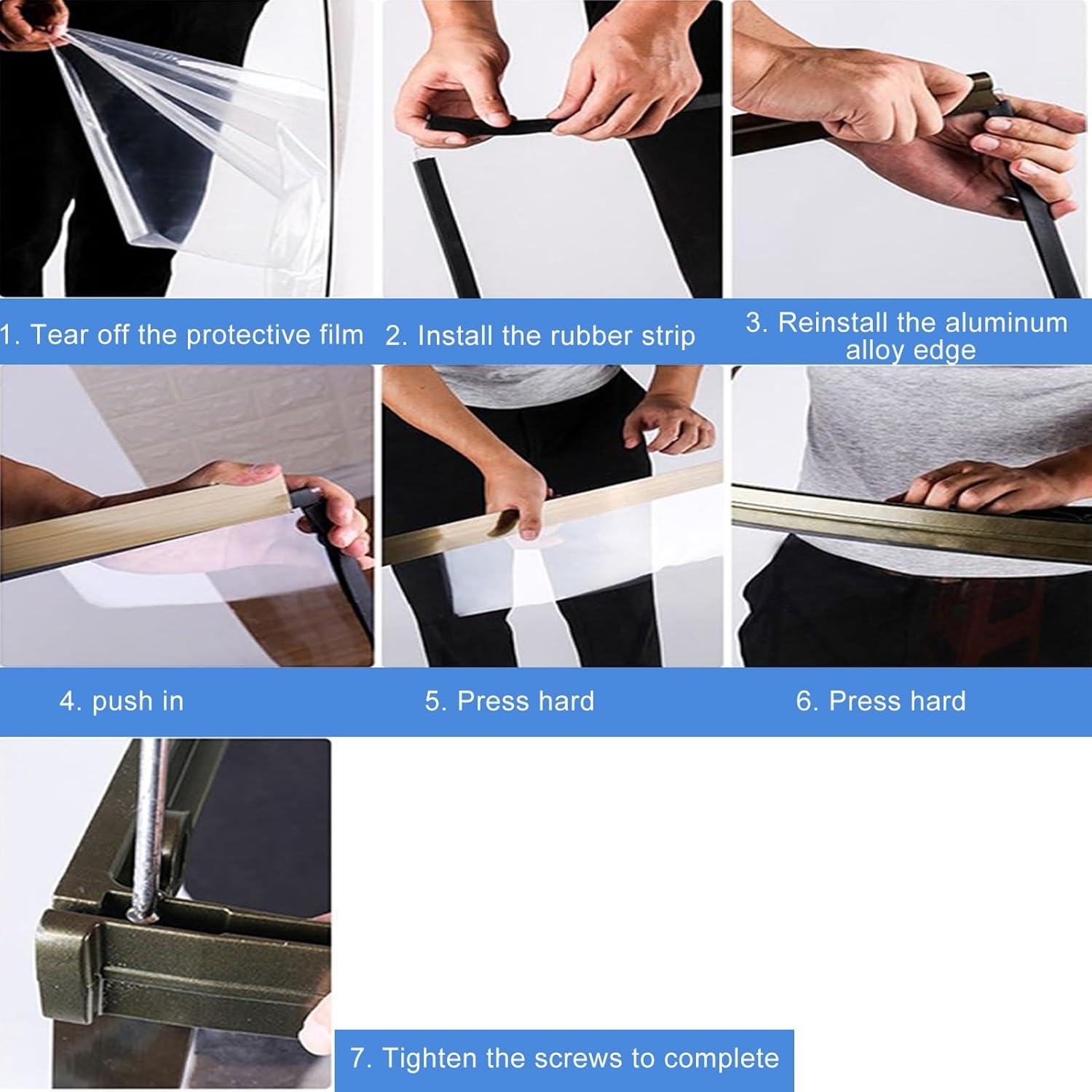 1. Tear off the protective film

2. Install the rubber strip

3. Reinstall the aluminum alloy edge

4. push in

5. Press hard

6. Press hard

7. Tighten the screws to complete