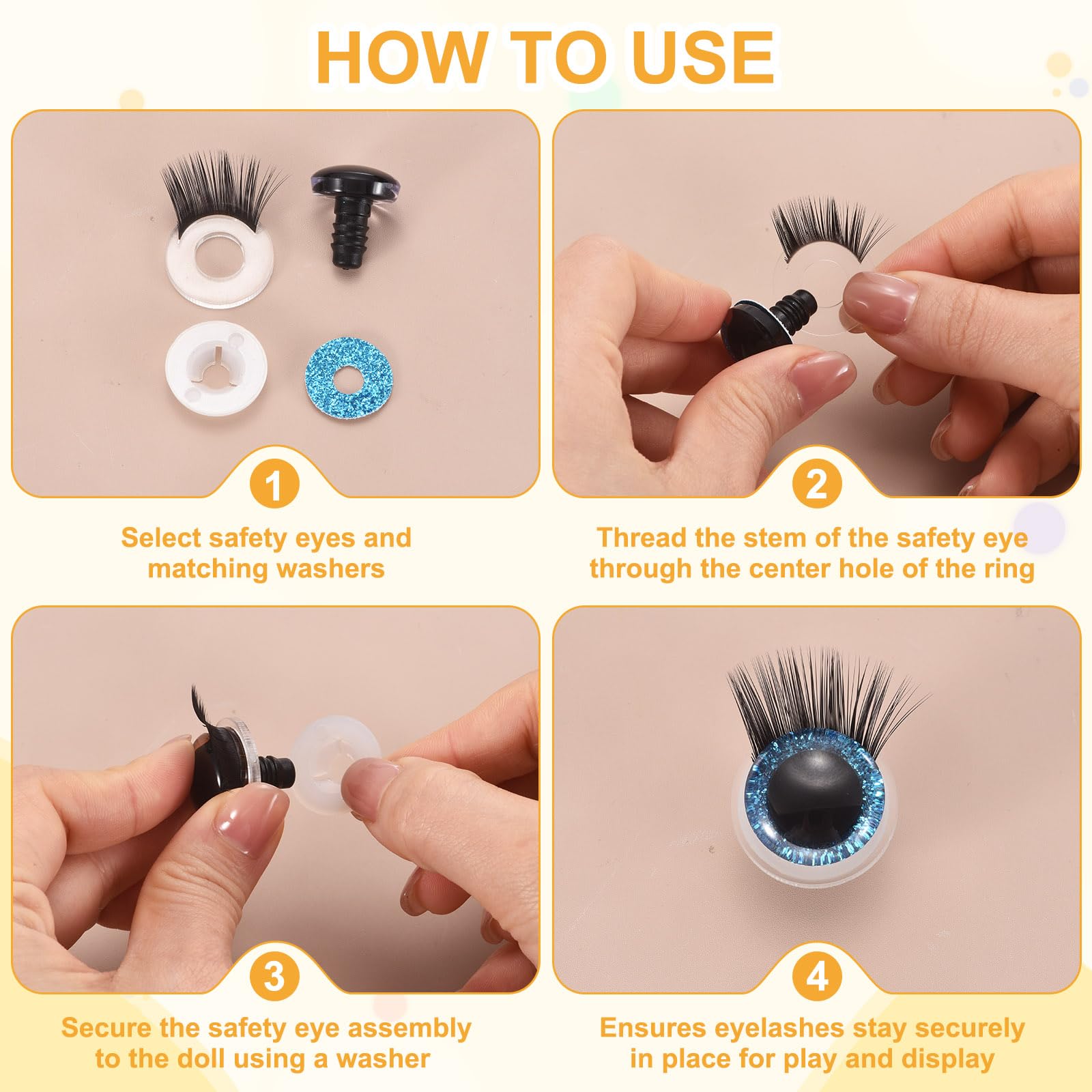 HOW TO USE

1

Select safety eyes and matching washers

2

Thread the stem of the safety eye through the center hole of the ring

3

Secure the safety eye assembly to the doll using a washer

4

Ensures eyelashes stay securely in place for play and display