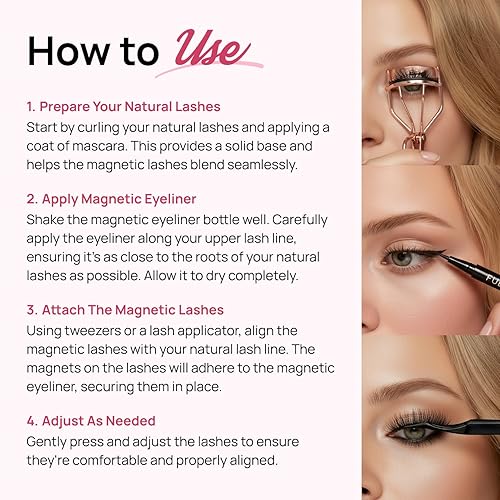 How to Use

1. Prepare Your Natural Lashes
Start by curling your natural lashes and applying a coat of mascara. This provides a solid base and helps the magnetic lashes blend seamlessly.

2. Apply Magnetic Eyeliner
Shake the magnetic eyeliner bottle well. Carefully apply the eyeliner along your upper lash line, ensuring it's as close to the roots of your natural lashes as possible. Allow it to dry completely.

3. Attach The Magnetic Lashes
Using tweezers or a lash applicator, align the magnetic lashes with your natural lash line. The magnets on the lashes will adhere to the magnetic eyeliner, securing them in place.

4. Adjust As Needed
Gently press and adjust the lashes to ensure they're comfortable and properly aligned.

FU