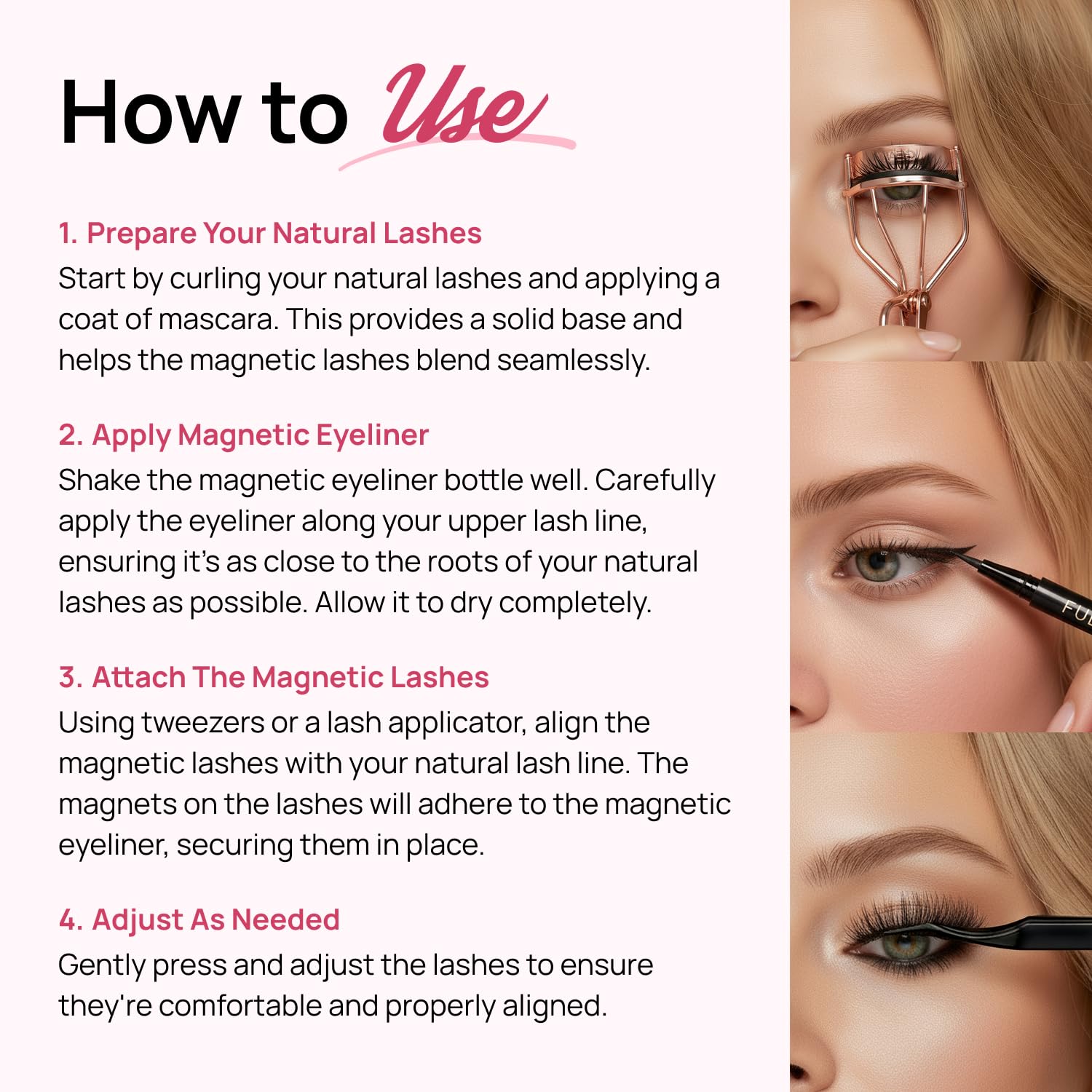 How to Use

1. Prepare Your Natural Lashes
Start by curling your natural lashes and applying a coat of mascara. This provides a solid base and helps the magnetic lashes blend seamlessly.

2. Apply Magnetic Eyeliner
Shake the magnetic eyeliner bottle well. Carefully apply the eyeliner along your upper lash line, ensuring it's as close to the roots of your natural lashes as possible. Allow it to dry completely.

3. Attach The Magnetic Lashes
Using tweezers or a lash applicator, align the magnetic lashes with your natural lash line. The magnets on the lashes will adhere to the magnetic eyeliner, securing them in place.

4. Adjust As Needed
Gently press and adjust the lashes to ensure they're comfortable and properly aligned.

FUL