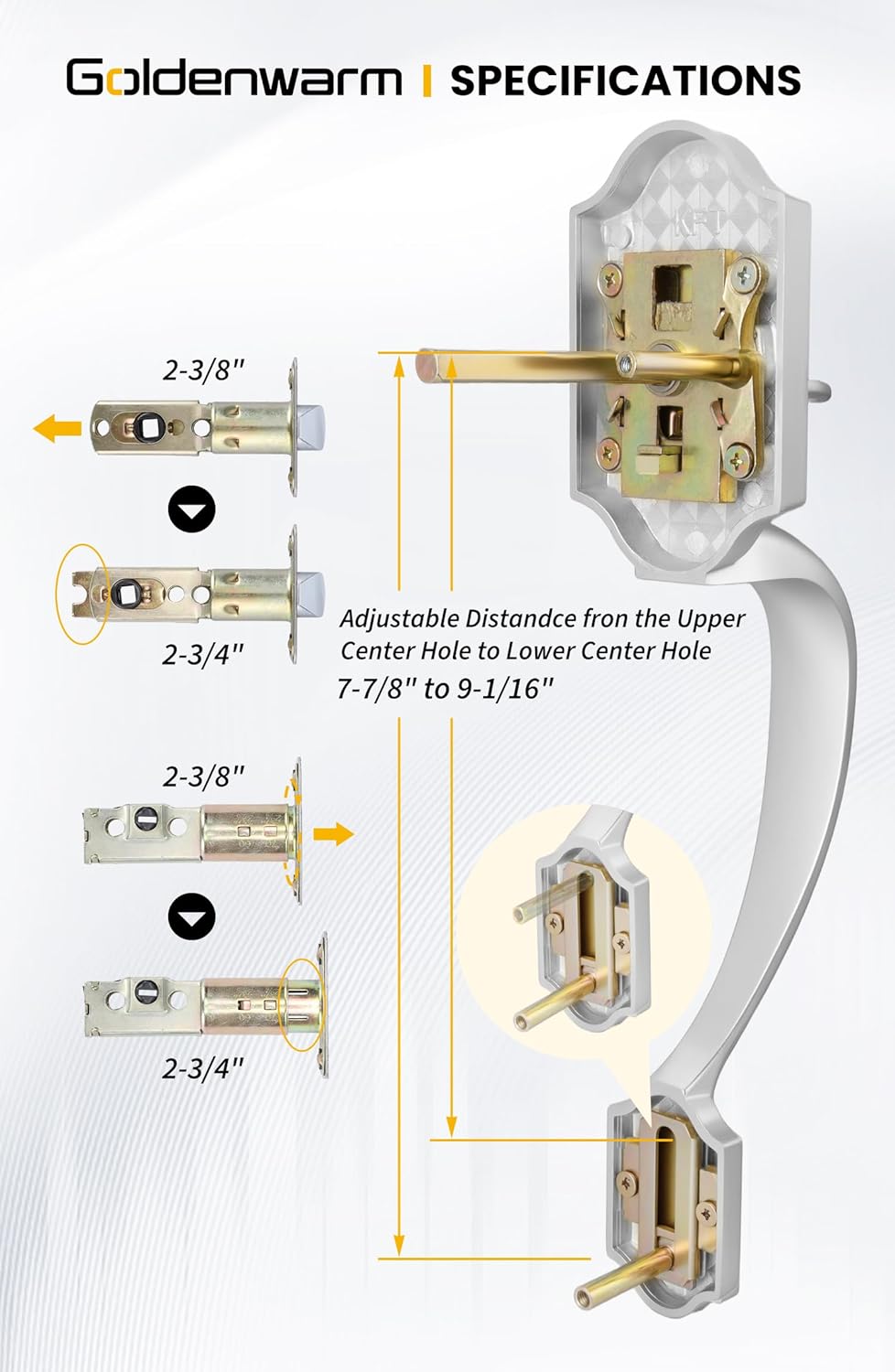 Goldenwarm | SPECIFICATIONS

KFT

2-3/8"

2-3/4"

Adjustable Distandce fron the Upper Center Hole to Lower Center Hole
7-7/8" to 9-1/16"

2-3/8"

2-3/4"