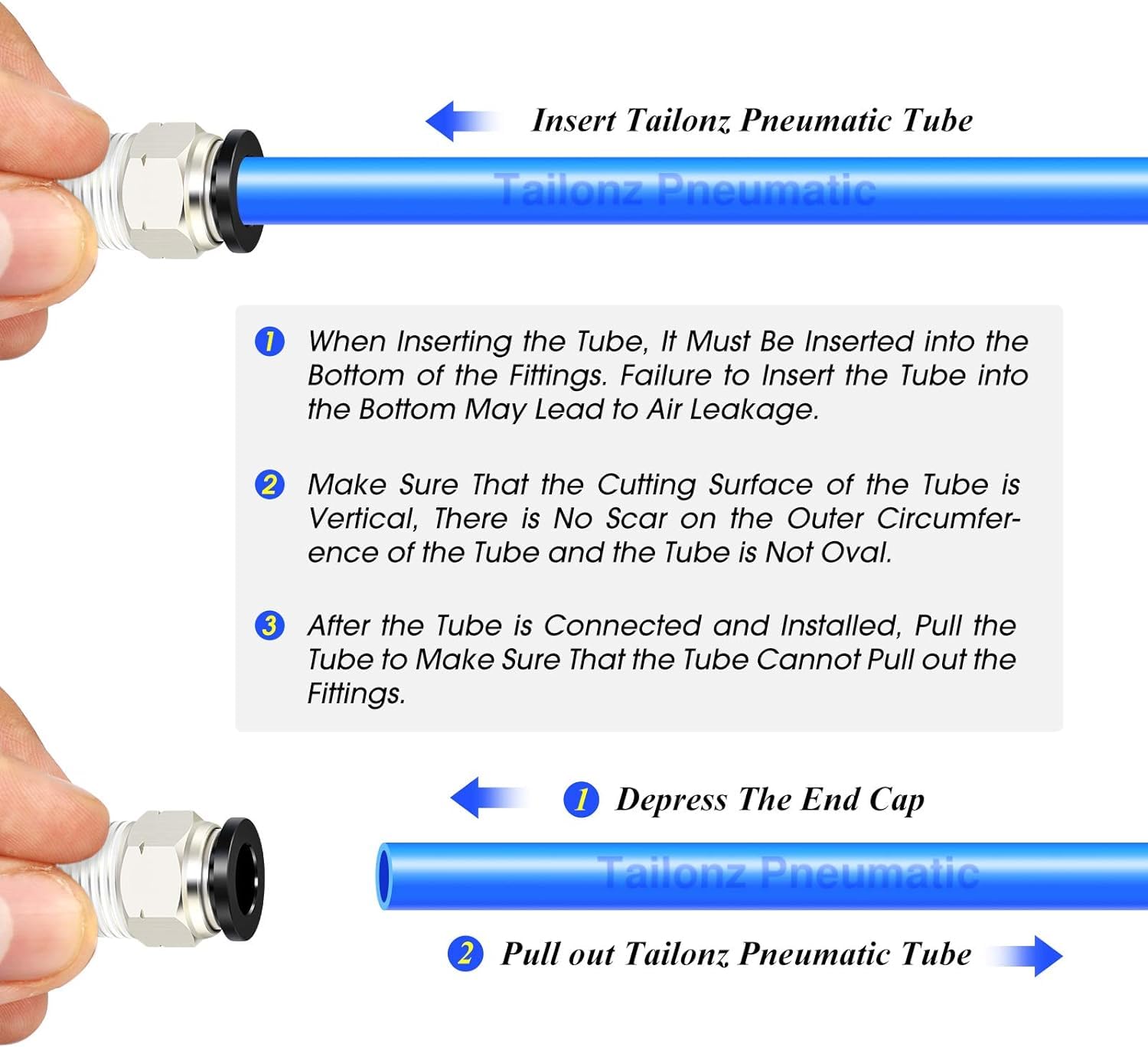 Insert Tailonz Pneumatic Tube

Tailonz Pneumatic

1 When Inserting the Tube, It Must Be Inserted into the Bottom of the Fittings. Failure to Insert the Tube into the Bottom May Lead to Air Leakage.

2 Make Sure That the Cutting Surface of the Tube is Vertical, There is No Scar on the Outer Circumference of the Tube and the Tube is Not Oval.

3 After the Tube is Connected and Installed, Pull the Tube to Make Sure That the Tube Cannot Pull out the Fittings.

1 Depress The End Cap

Tailonz Pneumatic

2 Pull out Tailonz Pneumatic Tube