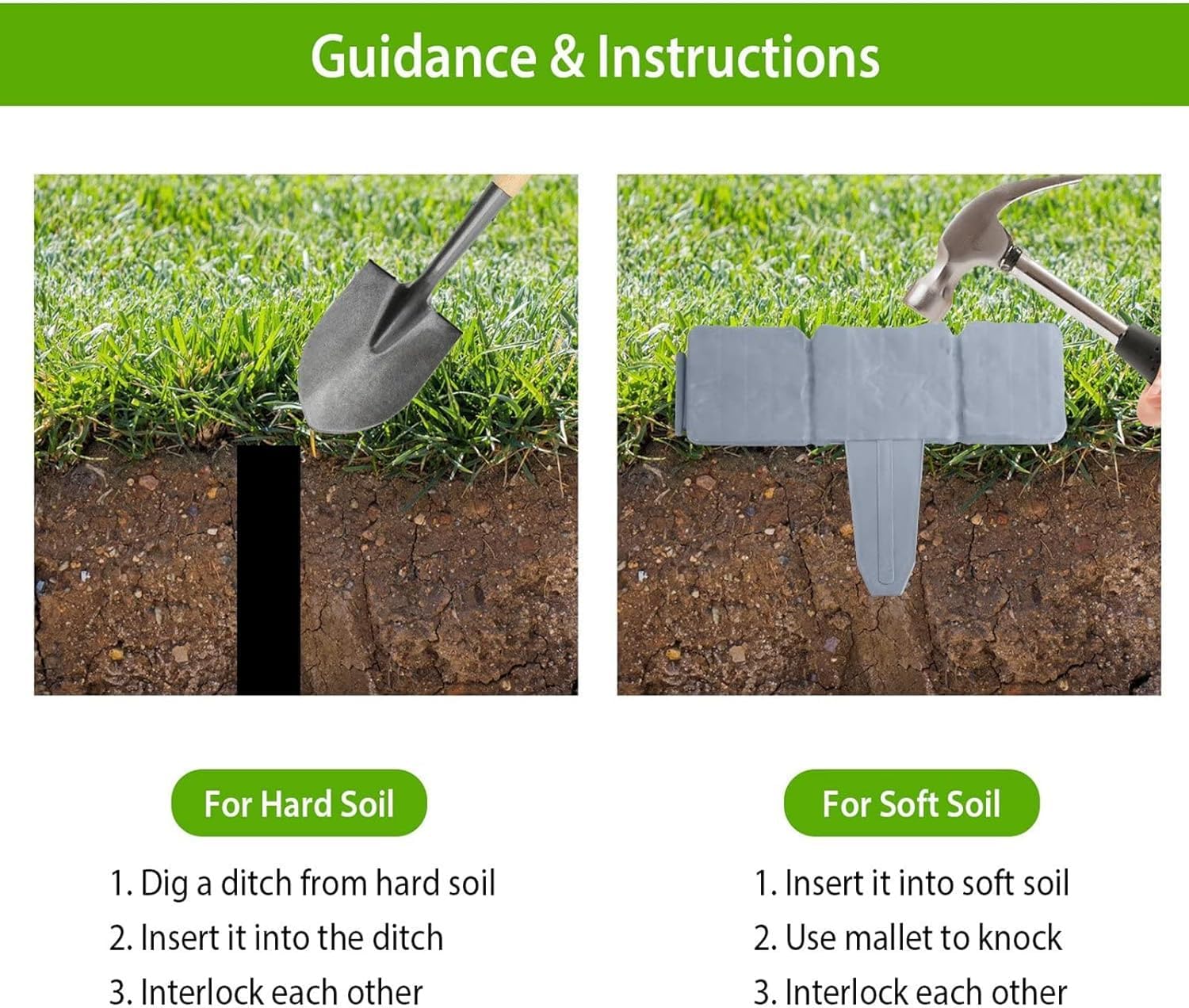 Guidance & Instructions

For Hard Soil

1. Dig a ditch from hard soil
2. Insert it into the ditch
3. Interlock each other

For Soft Soil

1. Insert it into soft soil
2. Use mallet to knock
3. Interlock each other