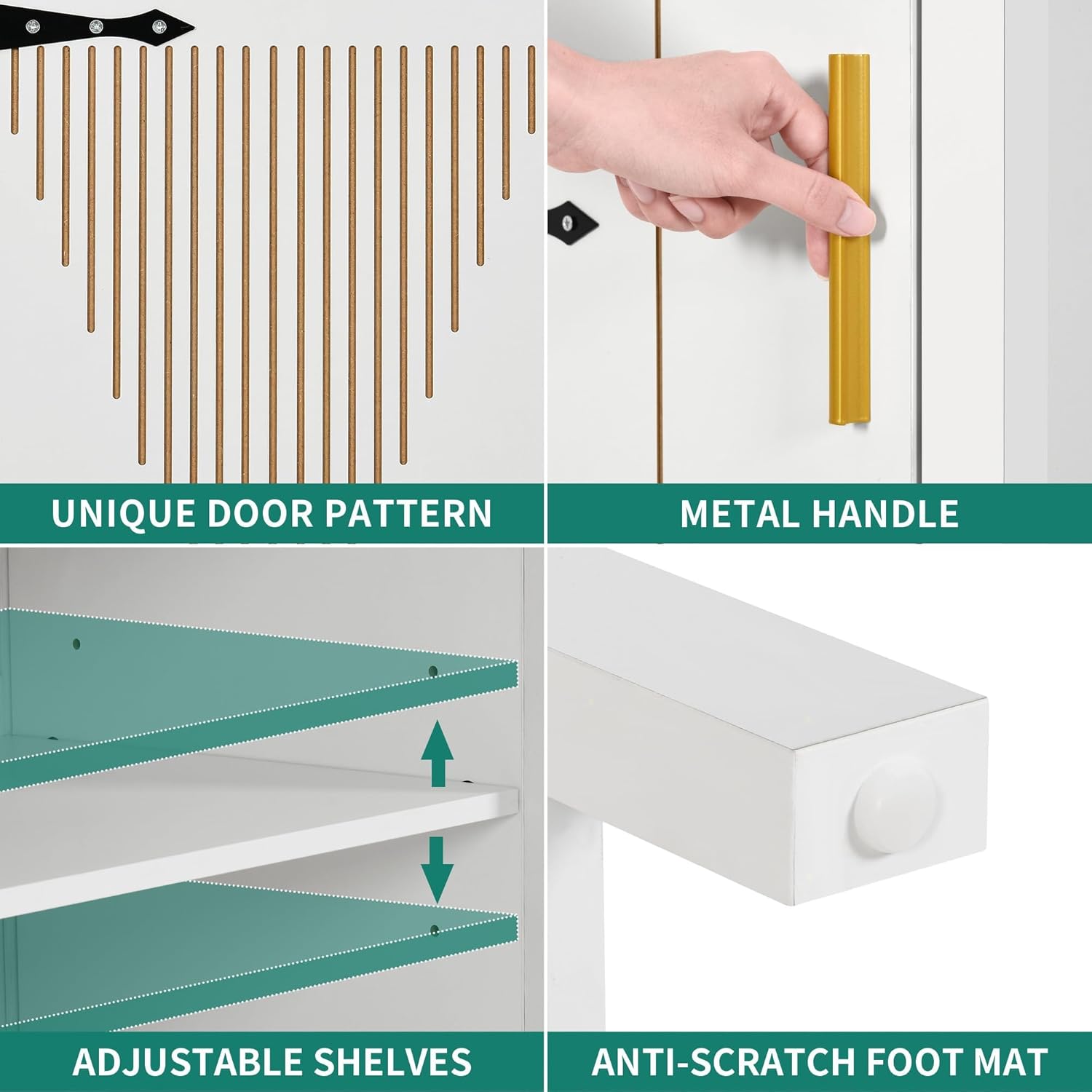 UNIQUE DOOR PATTERN

METAL HANDLE

ADJUSTABLE SHELVES

ANTI-SCRATCH FOOT MAT