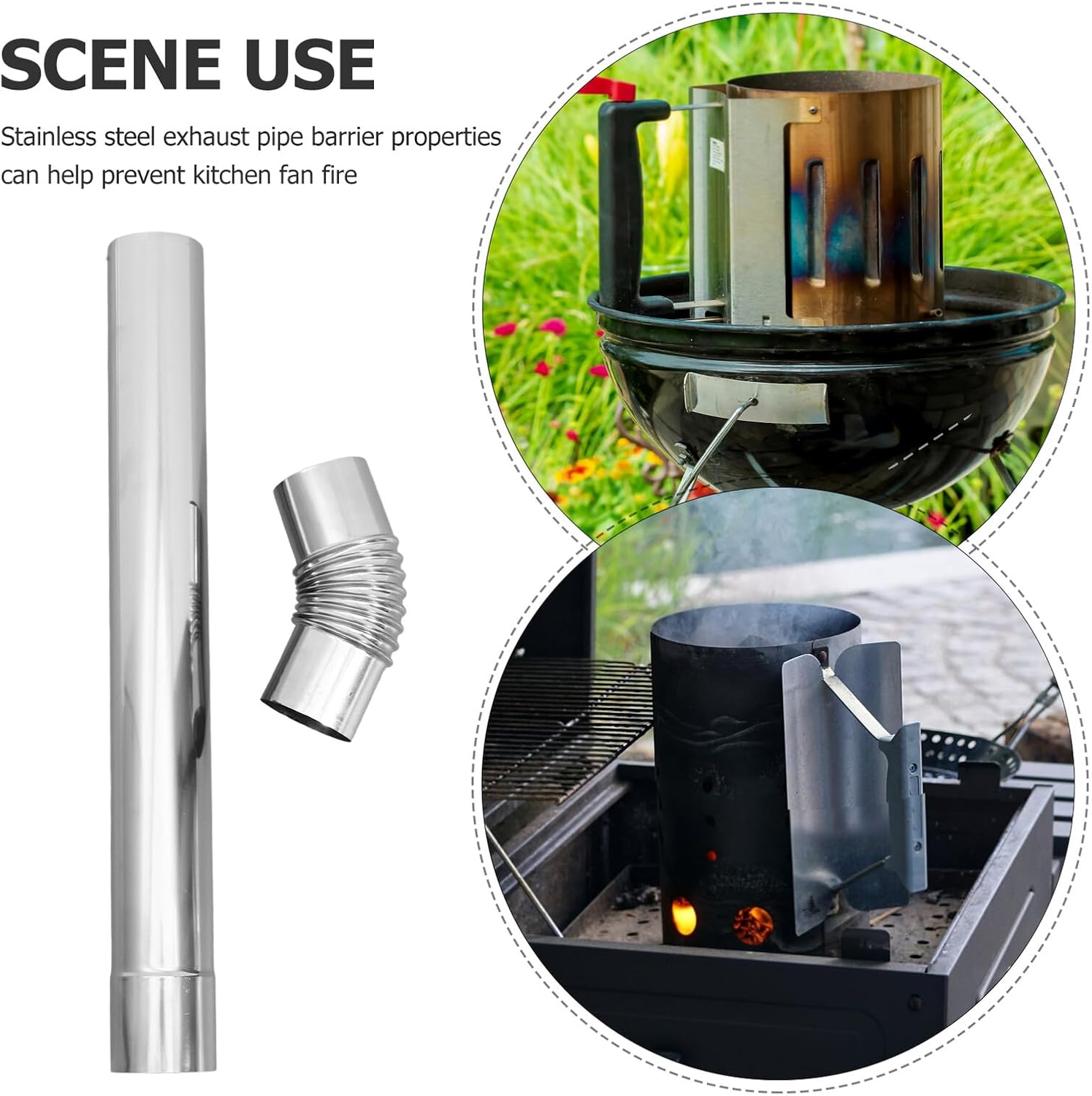 SCENE USE

Stainless steel exhaust pipe barrier properties can help prevent kitchen fan fire