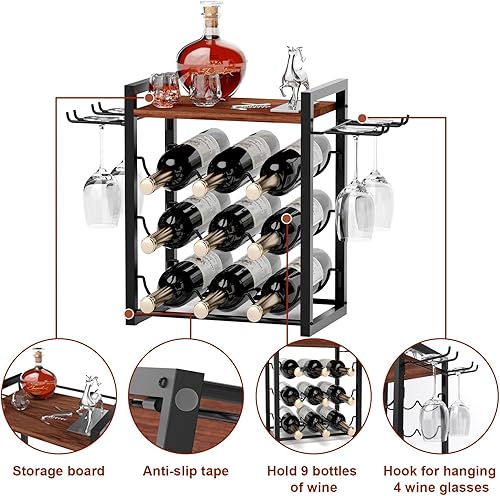 Storage board

Anti-slip tape

Hold 9 bottles of wine

Hook for hanging 4 wine glasses