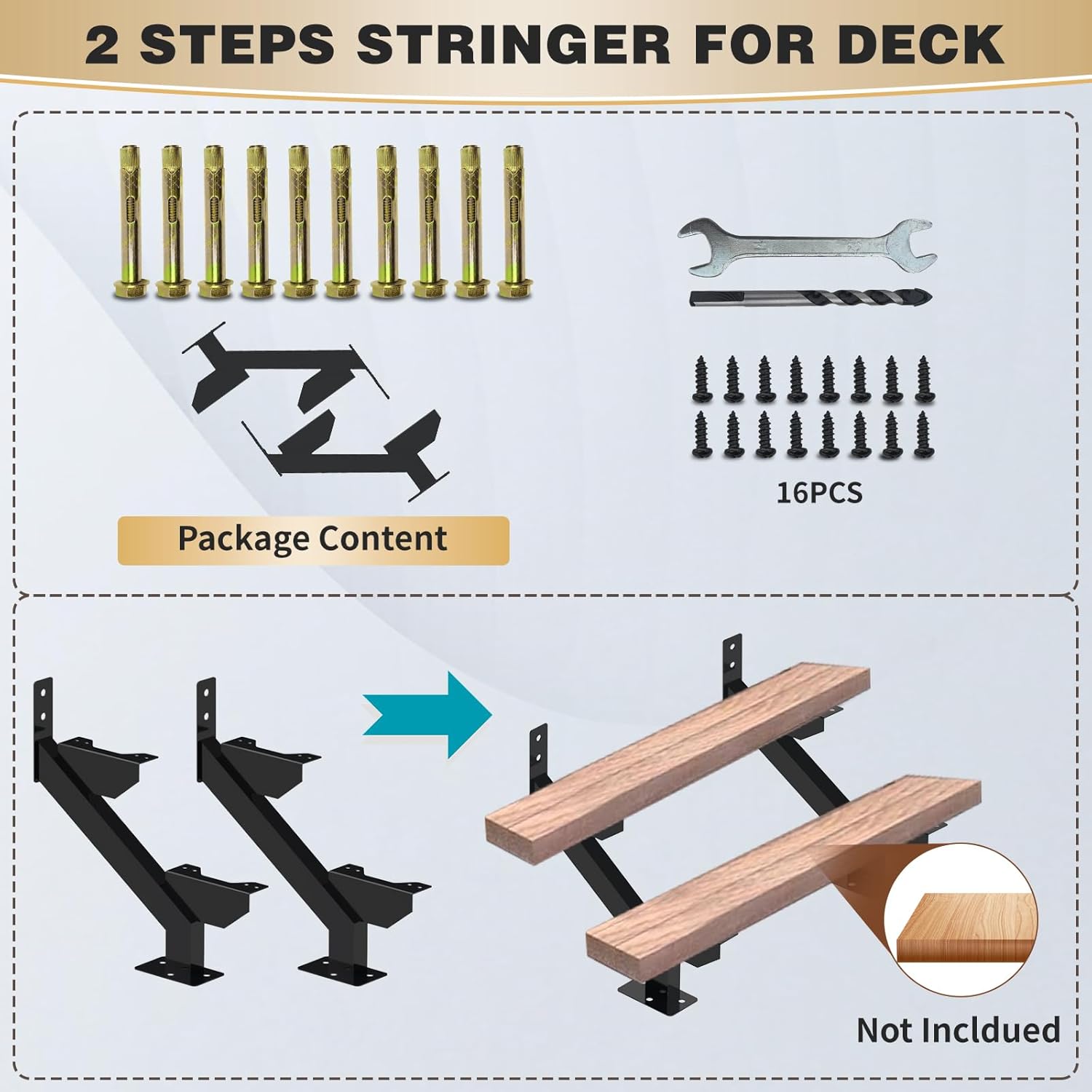 2 STEPS STRINGER FOR DECK

16PCS

Package Content

Not Incldued