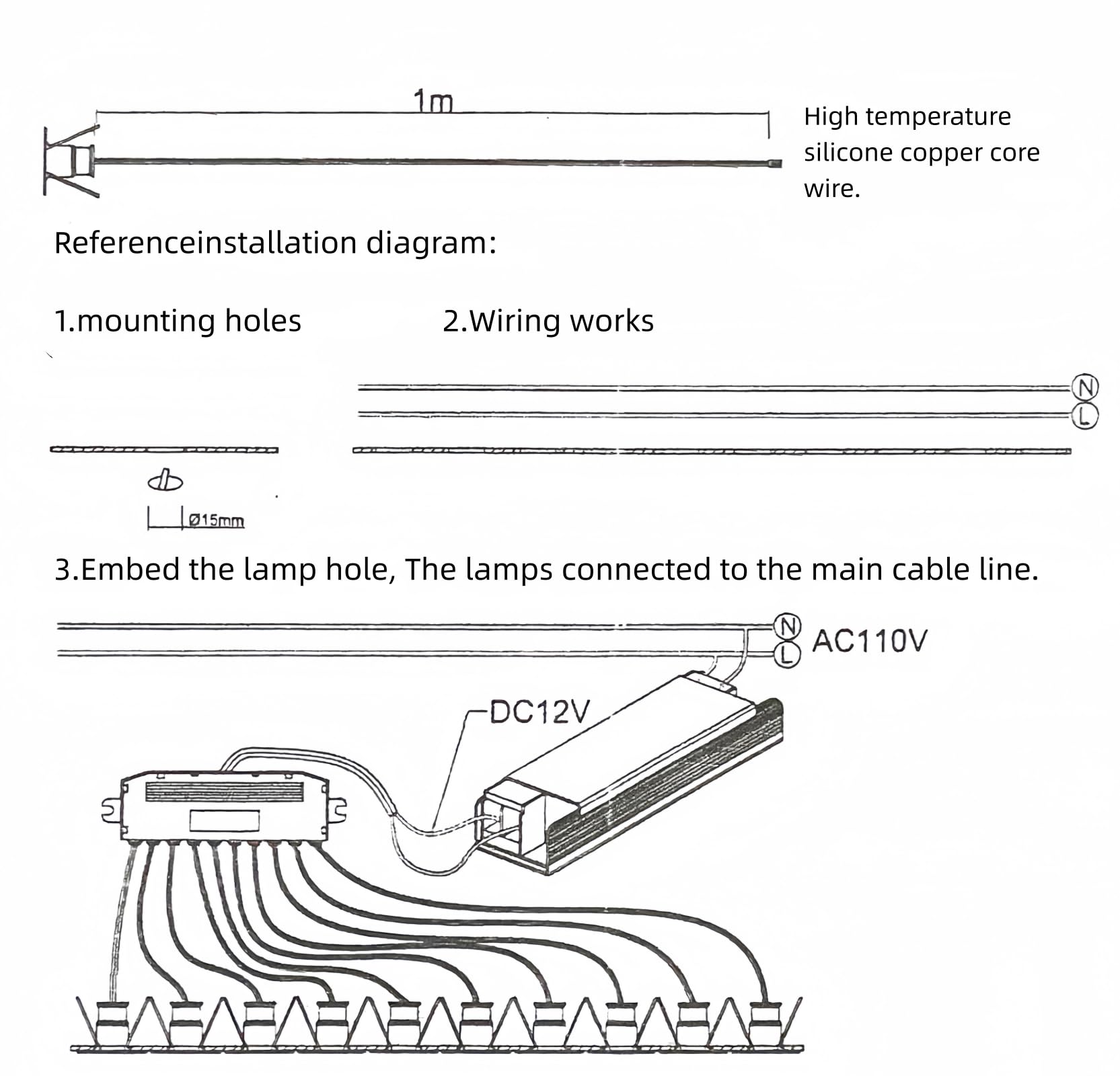 1m

High temperature silicone copper core wire.

Referenceinstallation diagram:

1.mounting holes

2.Wiring works

N
L

Ø15mm

3.Embed the lamp hole, The lamps connected to the main cable line.

N
L
AC110V

DC12V