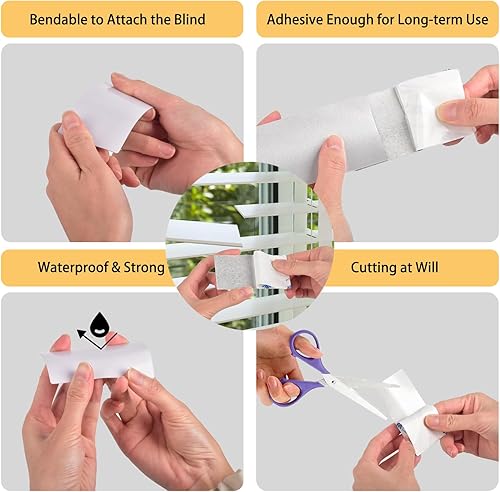 Bendable to Attach the Blind

Adhesive Enough for Long-term Use

Waterproof & Strong

Cutting at Will