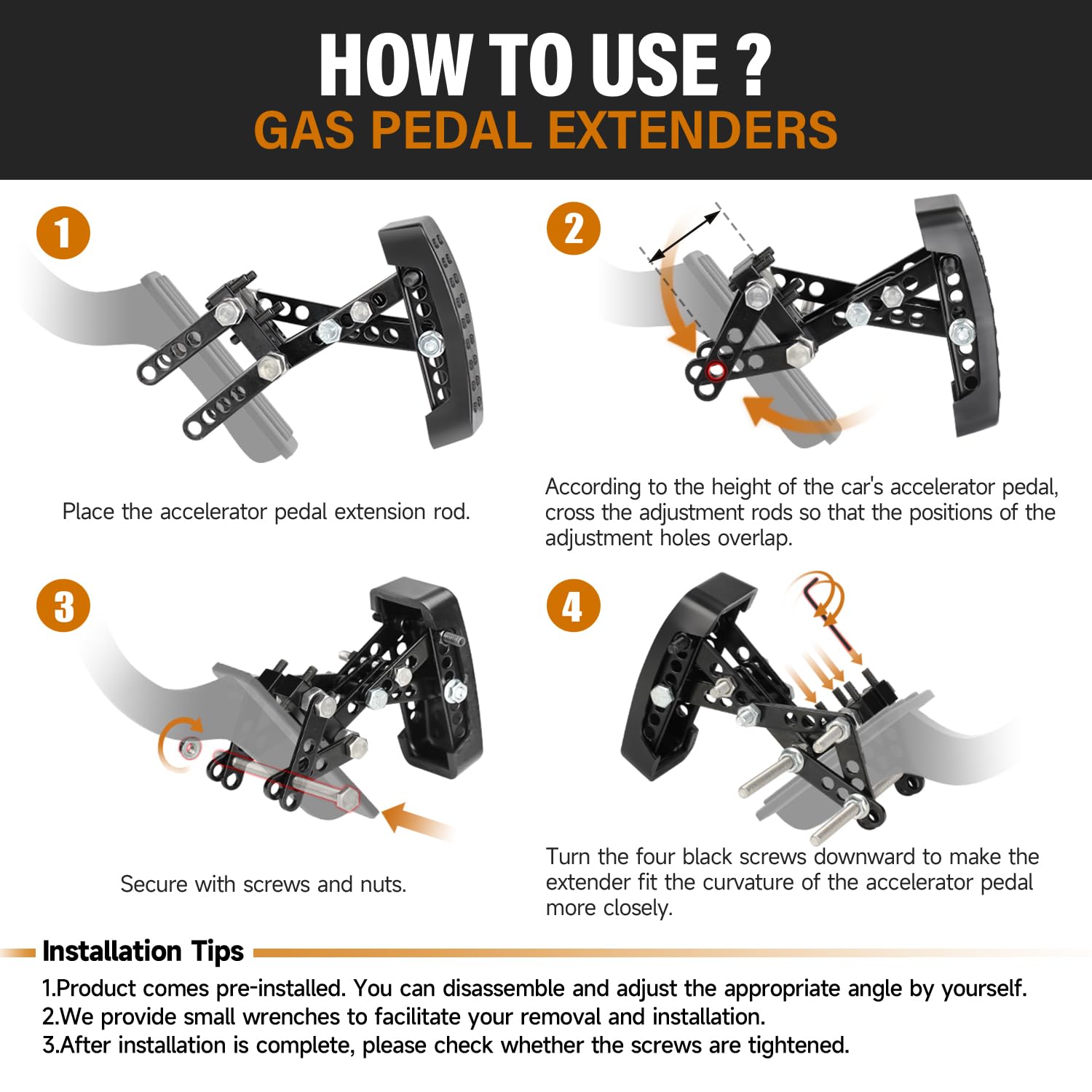 HOW TO USE ?
GAS PEDAL EXTENDERS

1

Place the accelerator pedal extension rod.

2

According to the height of the car's accelerator pedal, cross the adjustment rods so that the positions of the adjustment holes overlap.

3

Secure with screws and nuts.

4

Turn the four black screws downward to make the extender fit the curvature of the accelerator pedal more closely.

Installation Tips

1.Product comes pre-installed. You can disassemble and adjust the appropriate angle by yourself.
2.We provide small wrenches to facilitate your removal and installation.
3.After installation is complete, please check whether the screws are tightened.