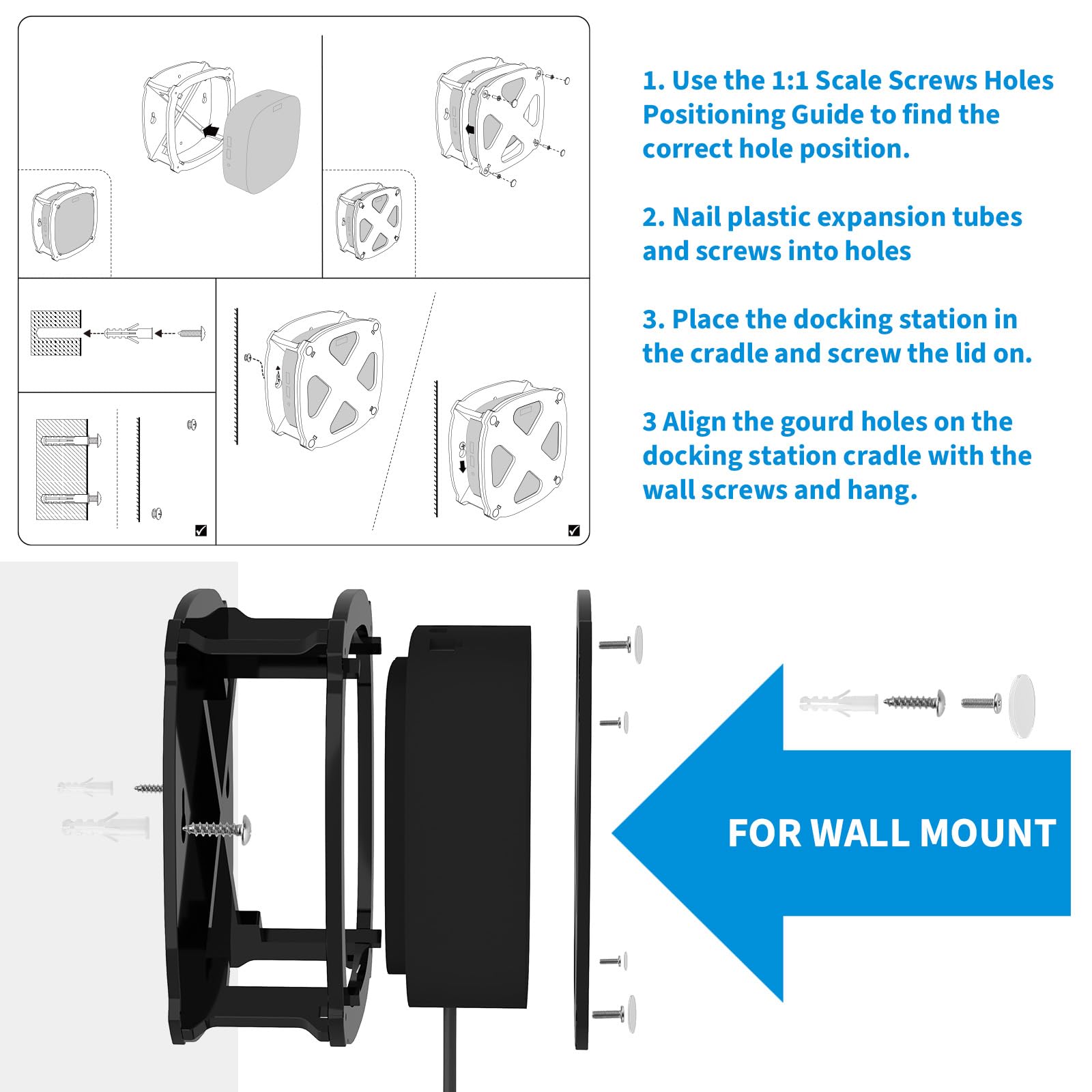 1. Use the 1:1 Scale Screws Holes Positioning Guide to find the correct hole position.

2. Nail plastic expansion tubes and screws into holes

3. Place the docking station in the cradle and screw the lid on.

3 Align the gourd holes on the docking station cradle with the wall screws and hang.

FOR WALL MOUNT