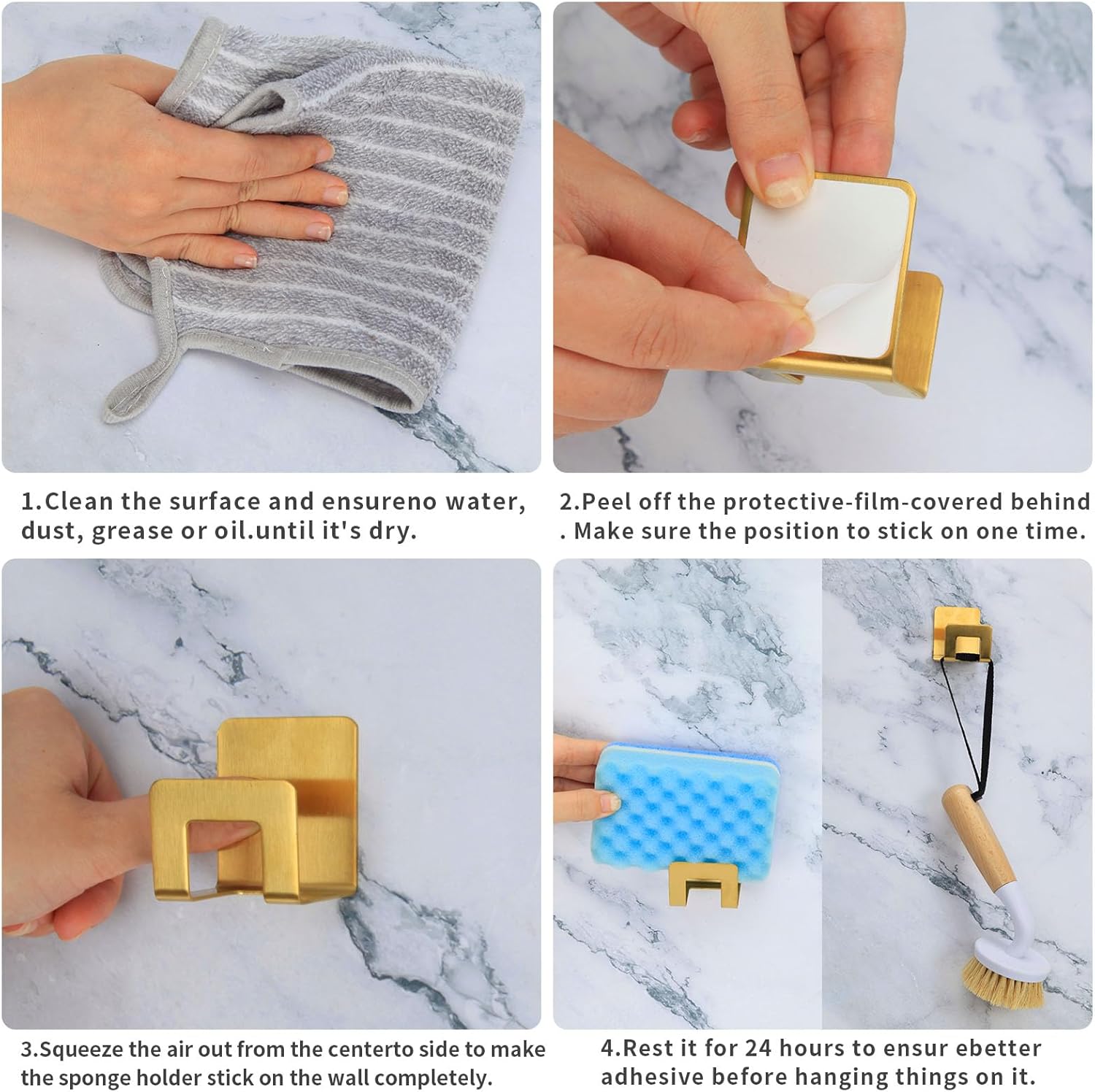 1.Clean the surface and ensureno water, dust, grease or oil.until it's dry.

2.Peel off the protective-film-covered behind . Make sure the position to stick on one time.

3.Squeeze the air out from the centerto side to make the sponge holder stick on the wall completely.

4.Rest it for 24 hours to ensur ebetter adhesive before hanging things on it.