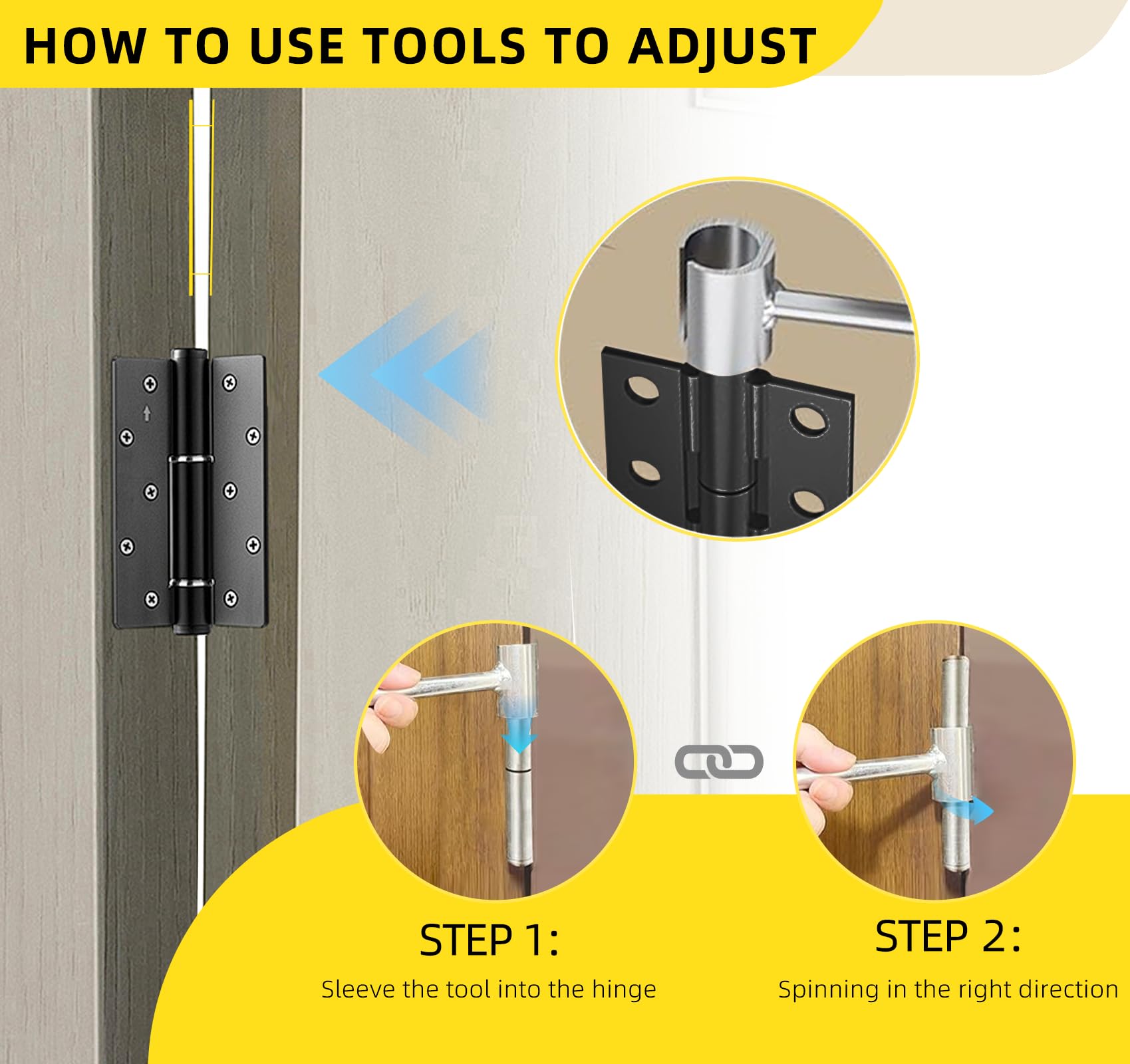 HOW TO USE TOOLS TO ADJUST

STEP 1:
Sleeve the tool into the hinge

STEP 2:
Spinning in the right direction