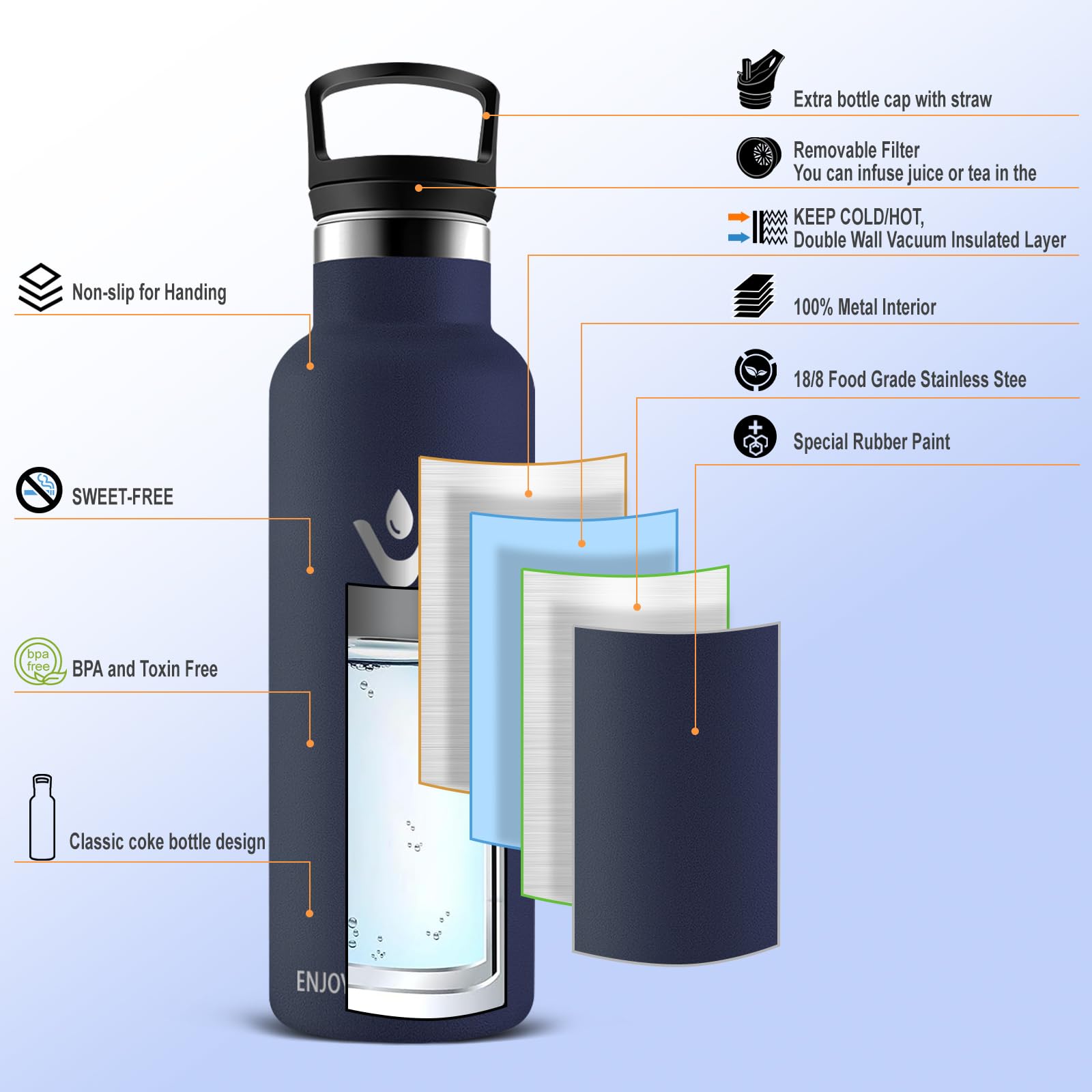 Extra bottle cap with straw

Removable Filter
You can infuse juice or tea in the

KEEP COLD/HOT,
Double Wall Vacuum Insulated Layer

100% Metal Interior

18/8 Food Grade Stainless Stee

Special Rubber Paint

Non-slip for Handing

SWEET-FREE

bpa free

BPA and Toxin Free

Classic coke bottle design

ENJO