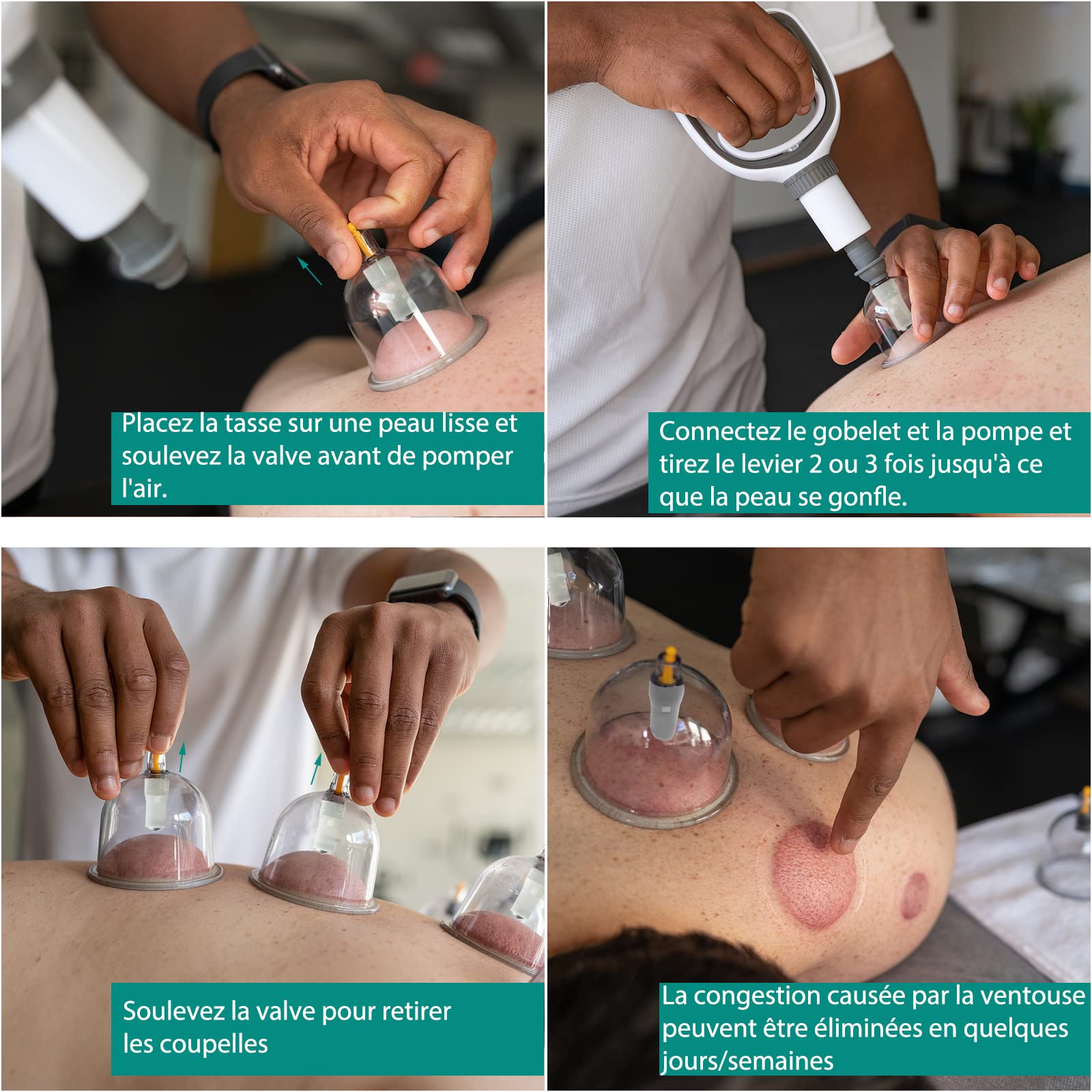 Placez la tasse sur une peau lisse et soulevez la valve avant de pomper l'air.

Connectez le gobelet et la pompe et tirez le levier 2 ou 3 fois jusqu'à ce que la peau se gonfle.

Soulevez la valve pour retirer les coupelles

La congestion causée par la ventouse peuvent être éliminées en quelques jours/semaines