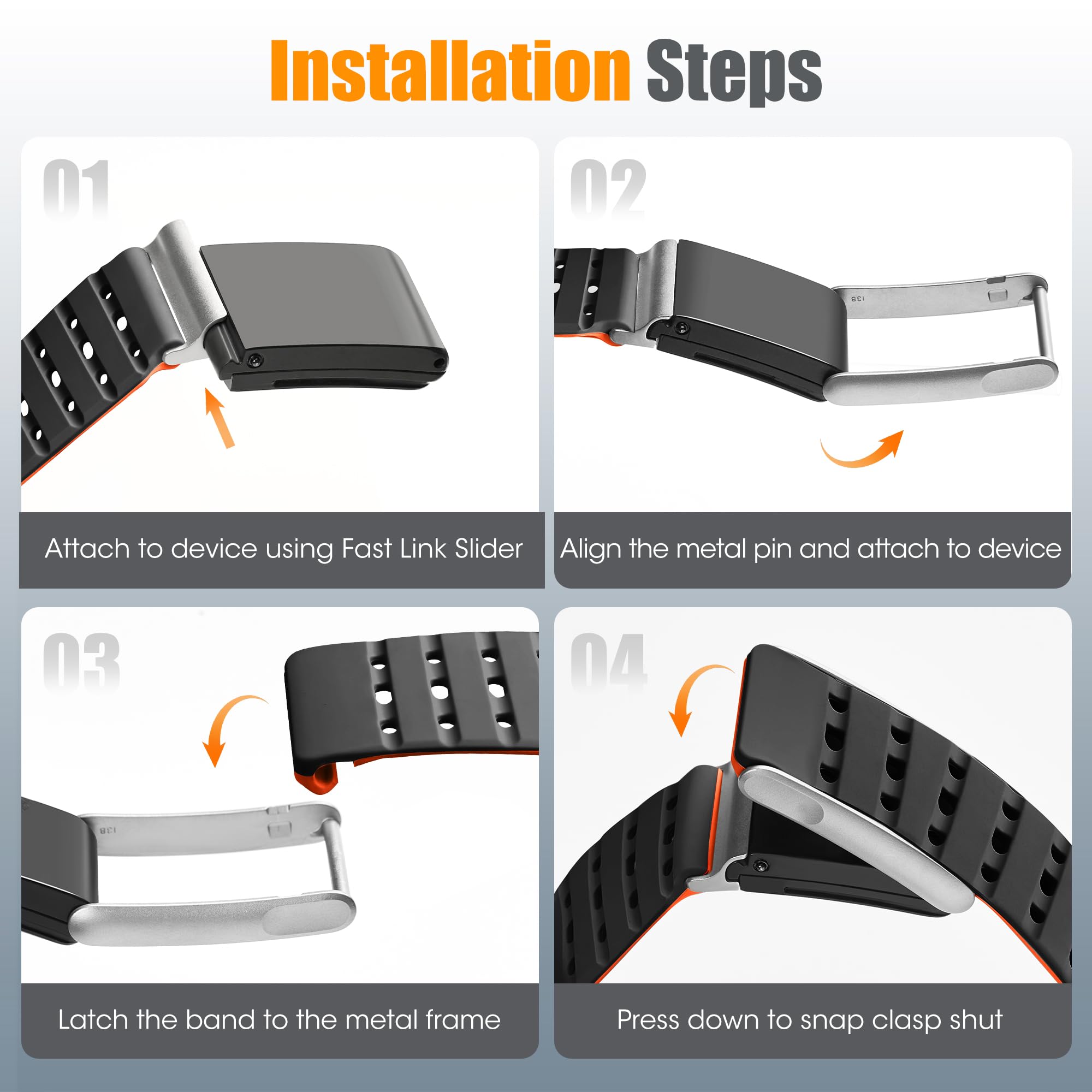 Installation Steps

01

Attach to device using Fast Link Slider

02

138

Align the metal pin and attach to device

03

138

Latch the band to the metal frame

04

Press down to snap clasp shut