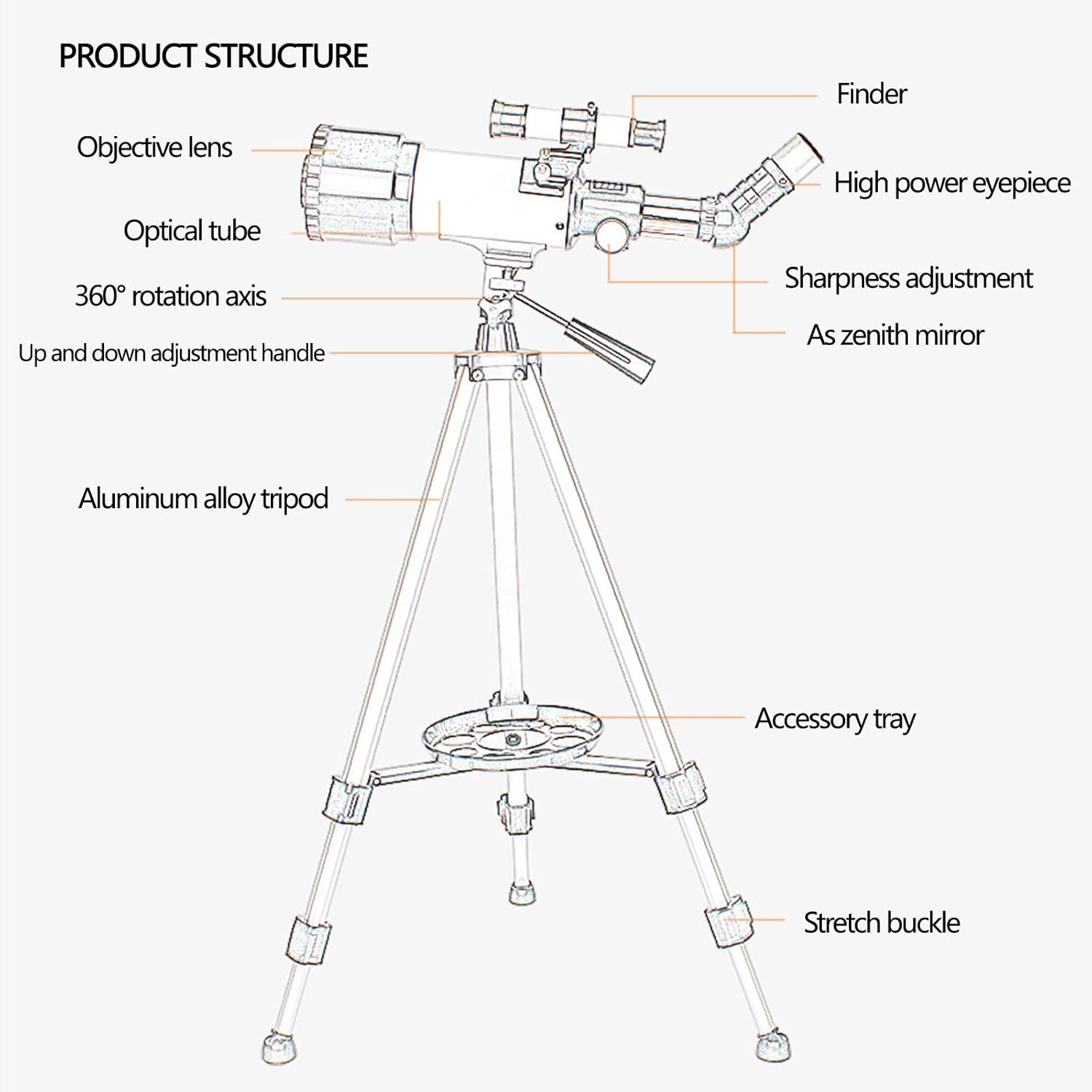 PRODUCT STRUCTURE

Finder

Objective lens

High power eyepiece

Optical tube

Sharpness adjustment

360° rotation axis

As zenith mirror

Up and down adjustment handle

Aluminum alloy tripod

Accessory tray

Stretch buckle