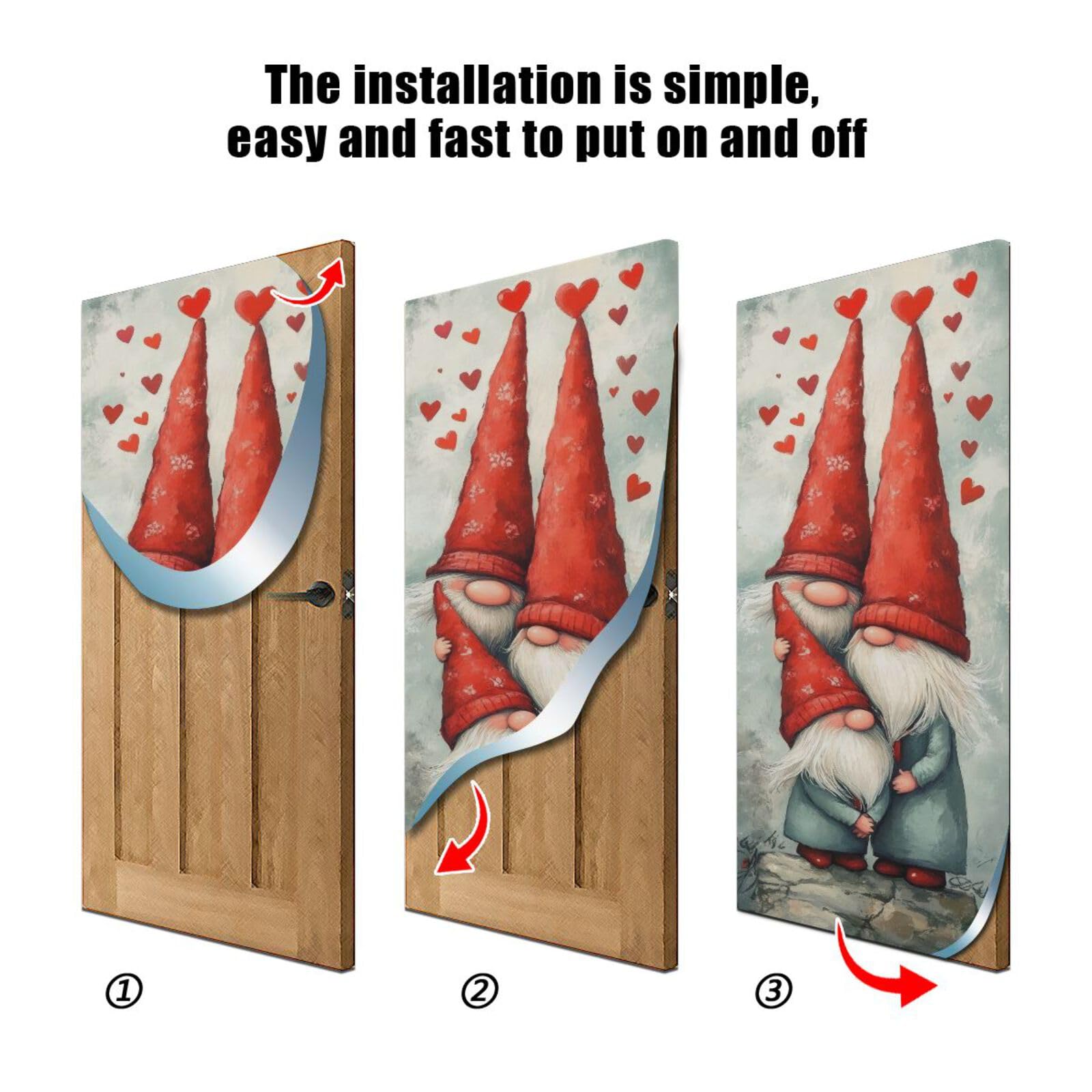 The installation is simple, easy and fast to put on and off

①

②

③