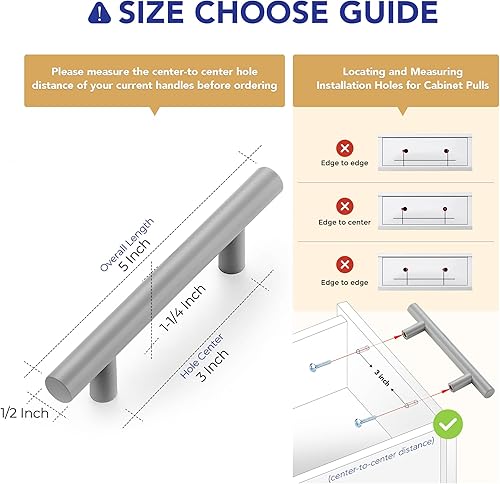 SIZE CHOOSE GUIDE

Please measure the center-to center hole distance of your current handles before ordering

Overall Length
5 Inch

1-1/4 Inch

Hole Center
3 Inch

1/2 Inch

Locating and Measuring Installation Holes for Cabinet Pulls

Edge to edge

Edge to center

Edge to edge

3 Inch

(center-to-center distance)