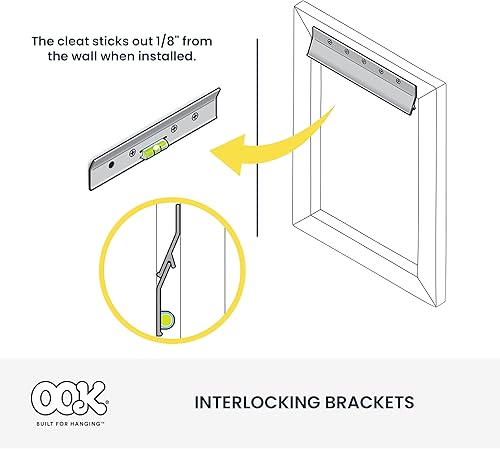 The cleat sticks out 1/8" from the wall when installed.

OOK®
BUILT FOR HANGING™

INTERLOCKING BRACKETS