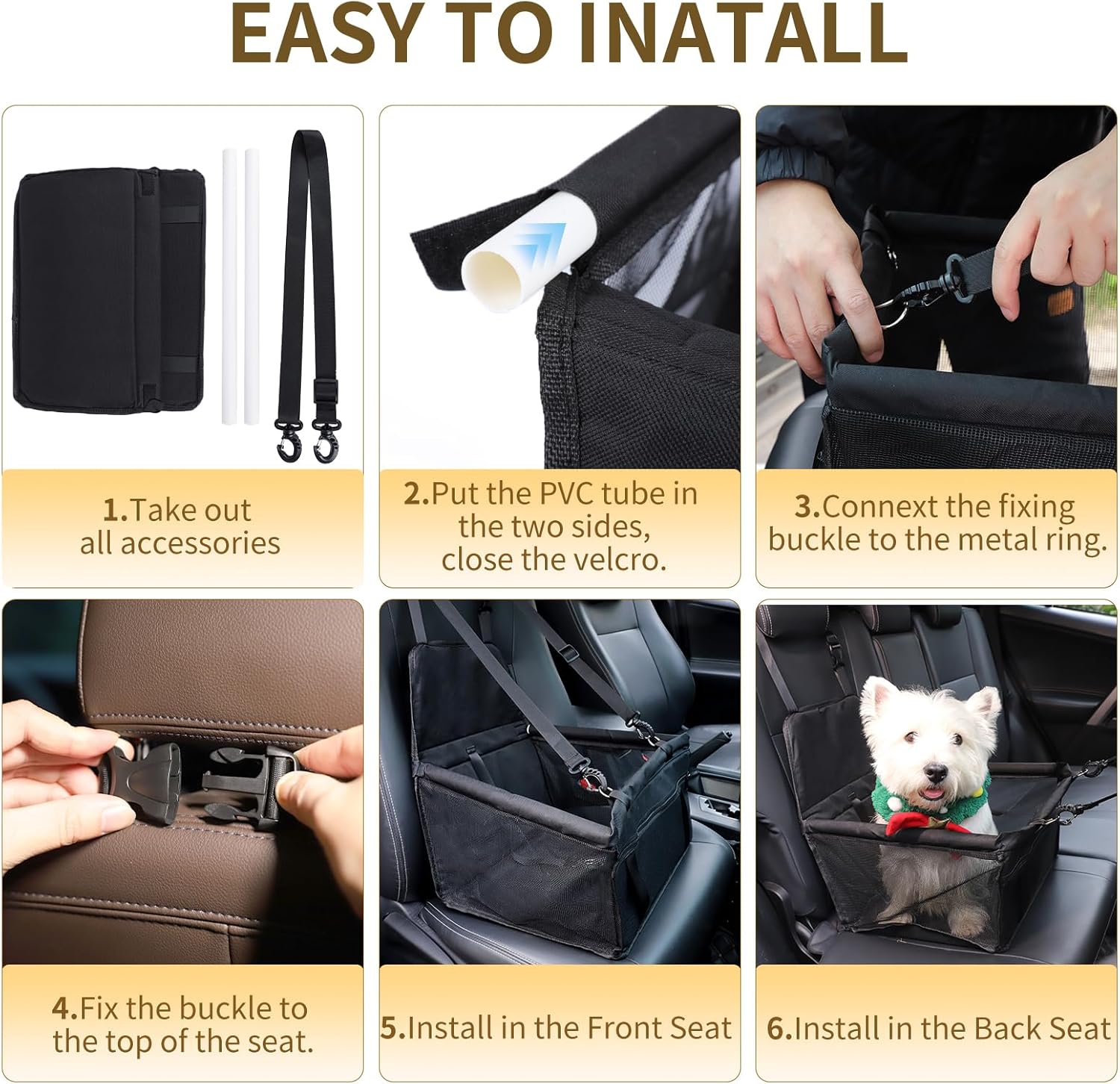 EASY TO INATALL

1.Take out all accessories

2.Put the PVC tube in the two sides, close the velcro.

3.Connext the fixing buckle to the metal ring.

4.Fix the buckle to the top of the seat.

5.Install in the Front Seat

6.Install in the Back Seat