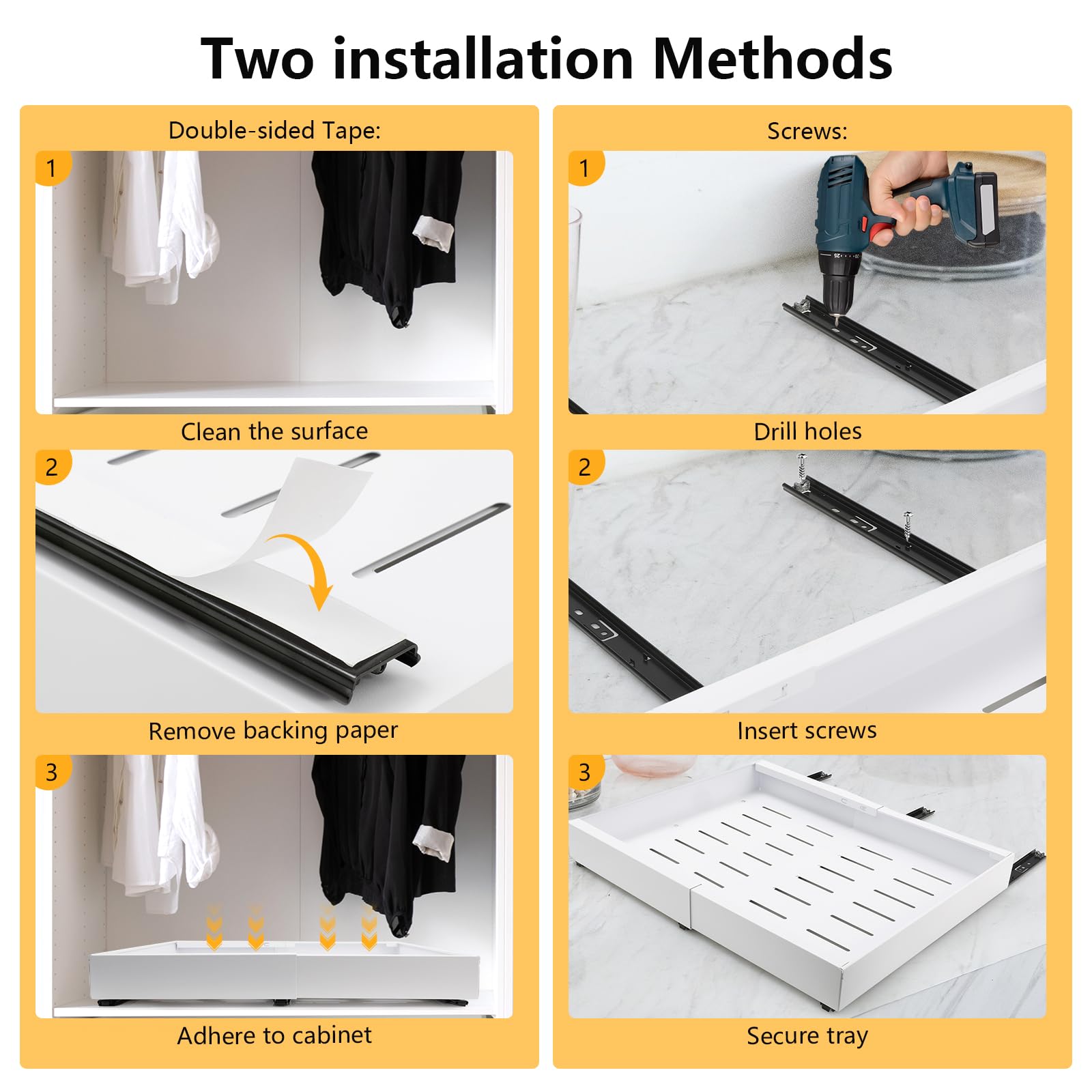 Two installation Methods

Double-sided Tape:

1

Clean the surface

2

Remove backing paper

3

Adhere to cabinet

Screws:

1

Drill holes

2

Insert screws

3

Secure tray