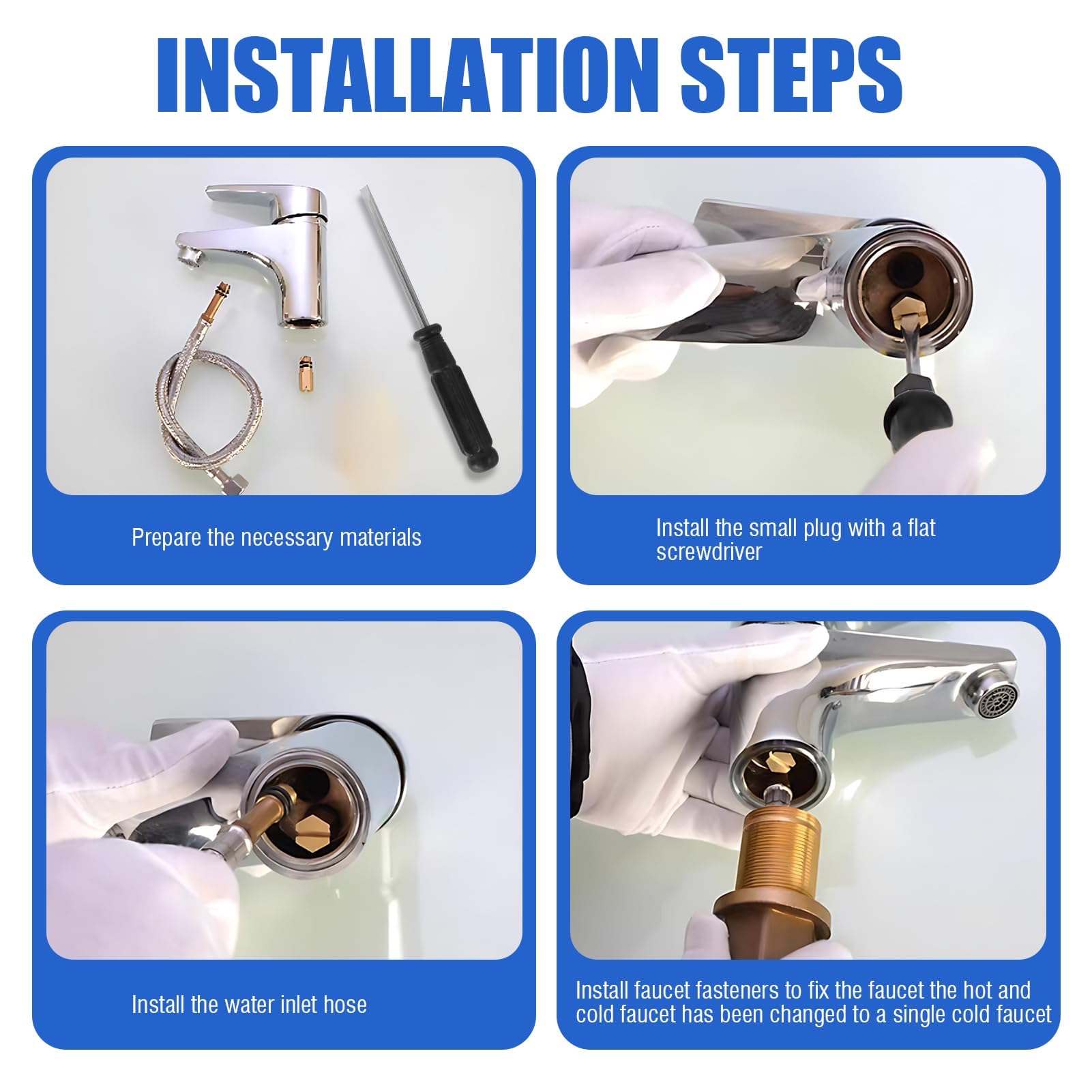 INSTALLATION STEPS

Prepare the necessary materials

Install the small plug with a flat screwdriver

Install the water inlet hose

Install faucet fasteners to fix the faucet the hot and cold faucet has been changed to a single cold faucet