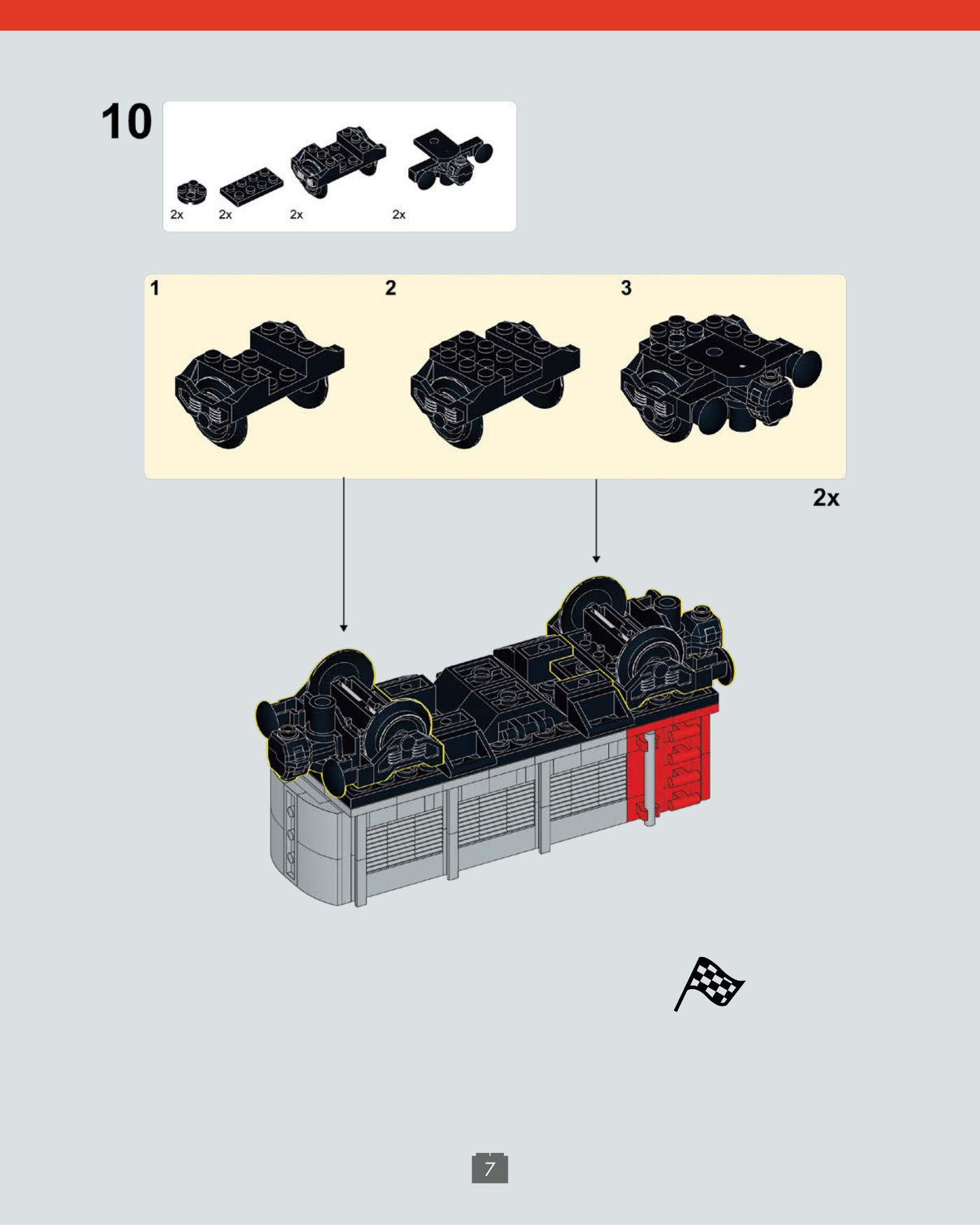 10

2x 2x 2x 2x

1 2 3

2x

7