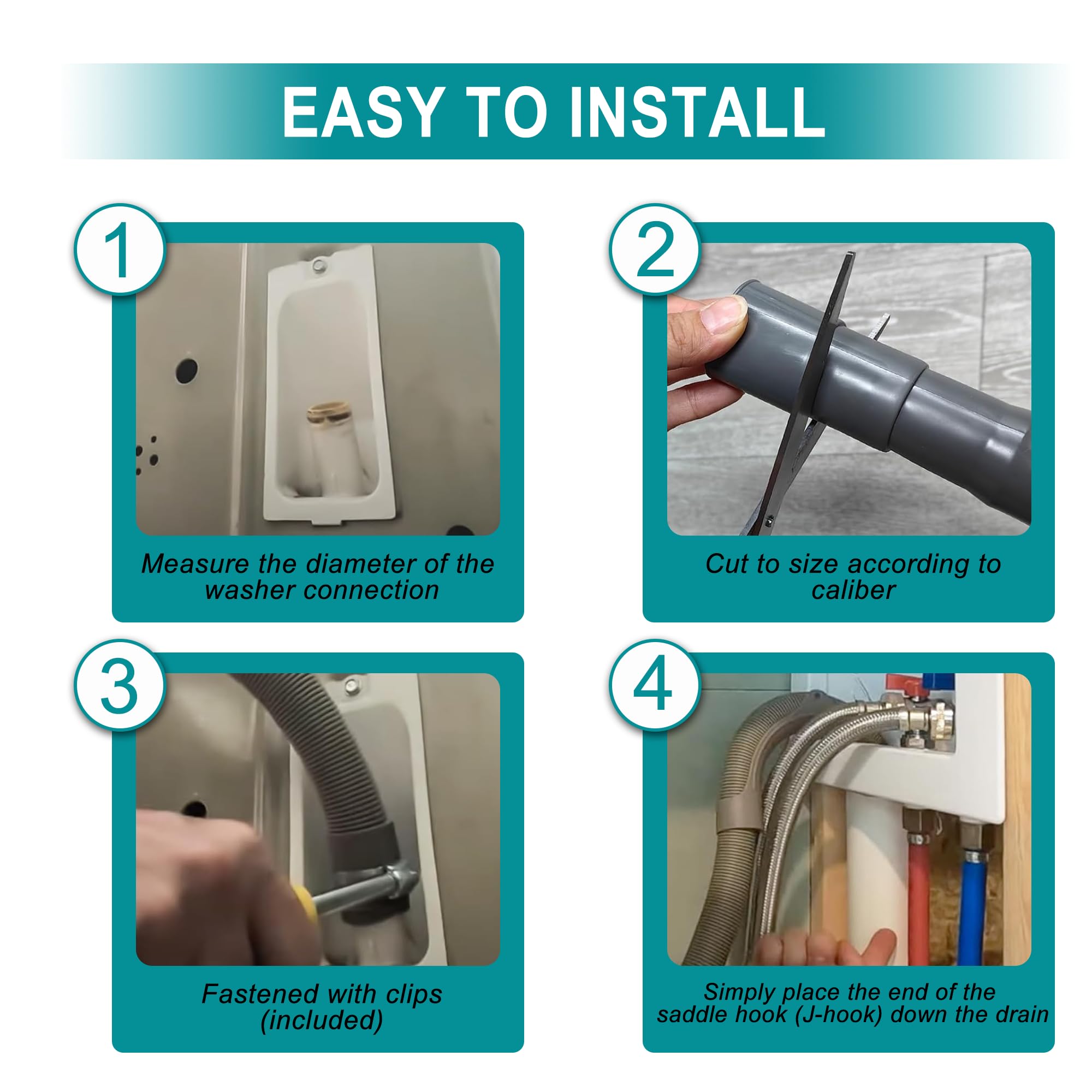 EASY TO INSTALL

1

Measure the diameter of the washer connection

2

Cut to size according to caliber

3

Fastened with clips (included)

4

Simply place the end of the saddle hook (J-hook) down the drain