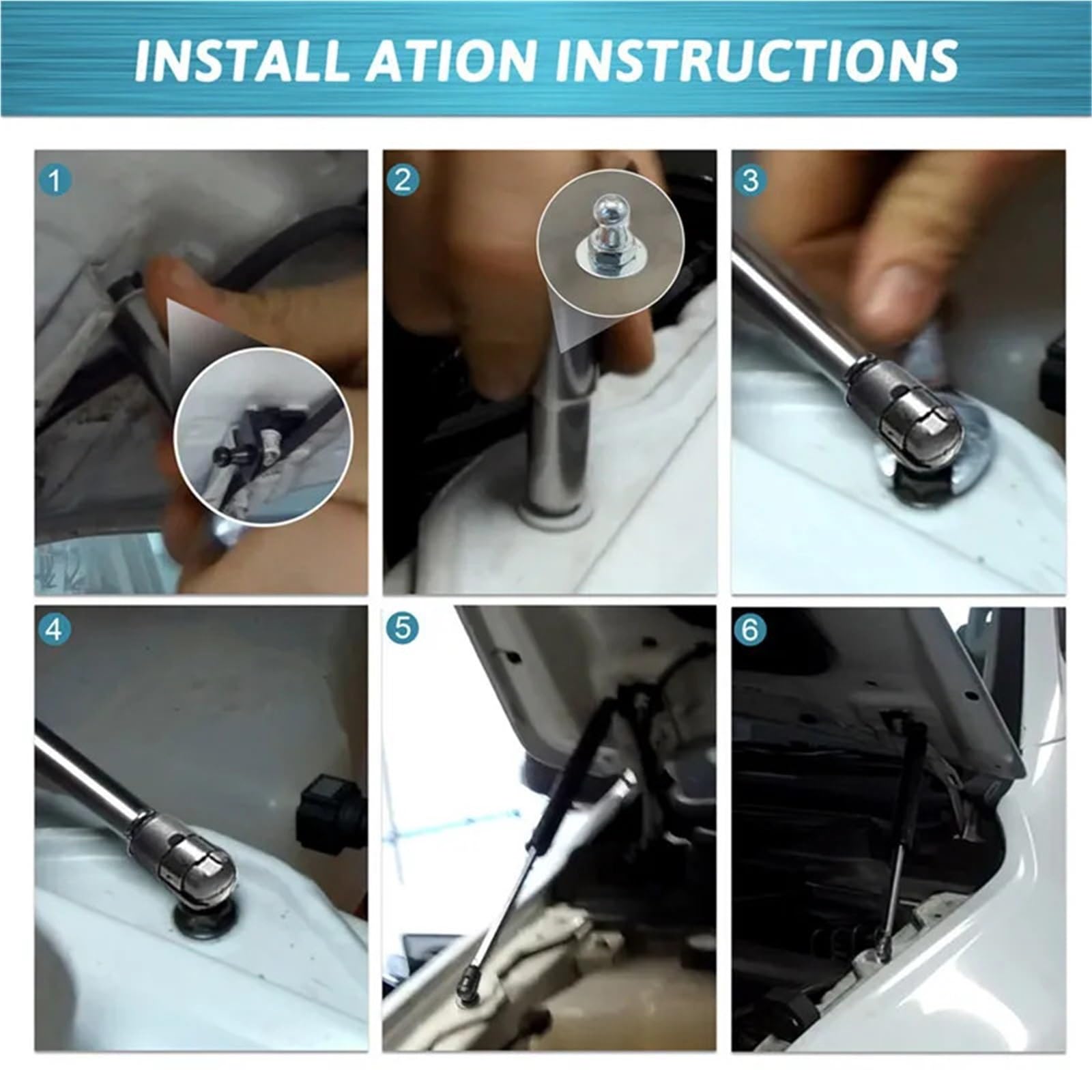 INSTALL ATION INSTRUCTIONS

1

2

3

4

5

6