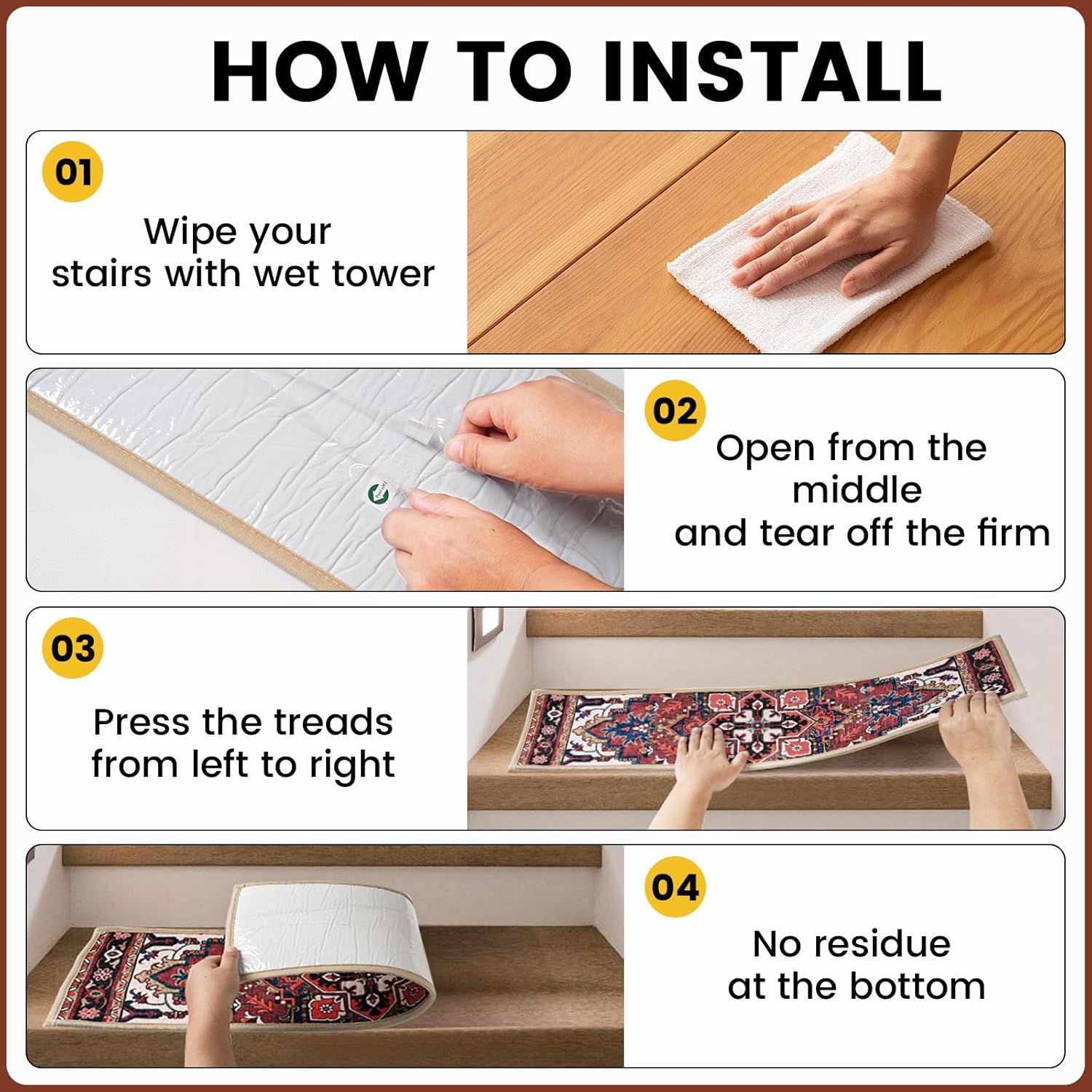 HOW TO INSTALL

01

Wipe your stairs with wet tower

02

Open from the middle and tear off the firm

03

Press the treads from left to right

04

No residue at the bottom