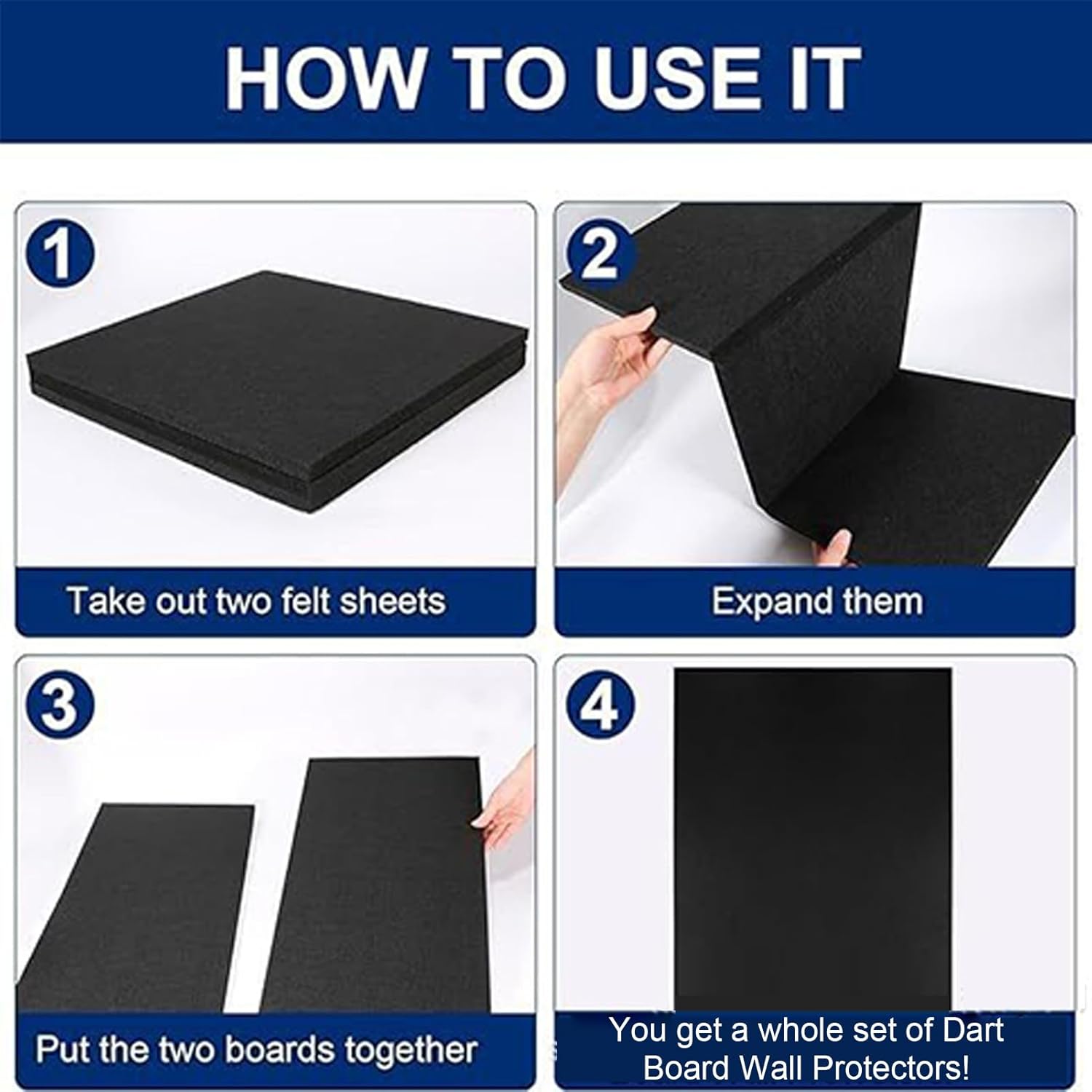 HOW TO USE IT

1

Take out two felt sheets

2

Expand them

3

Put the two boards together

4

You get a whole set of Dart Board Wall Protectors!