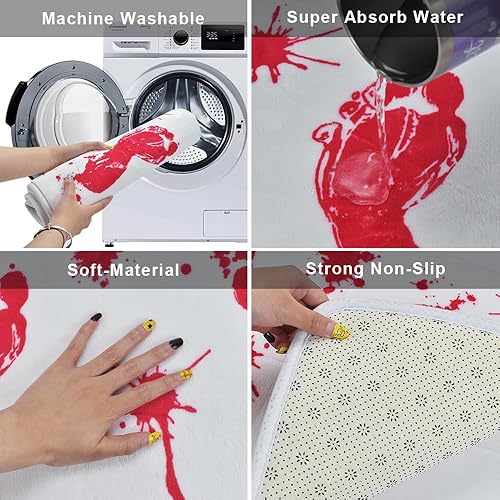 Machine Washable

Super Absorb Water

Soft-Material

Strong Non-Slip