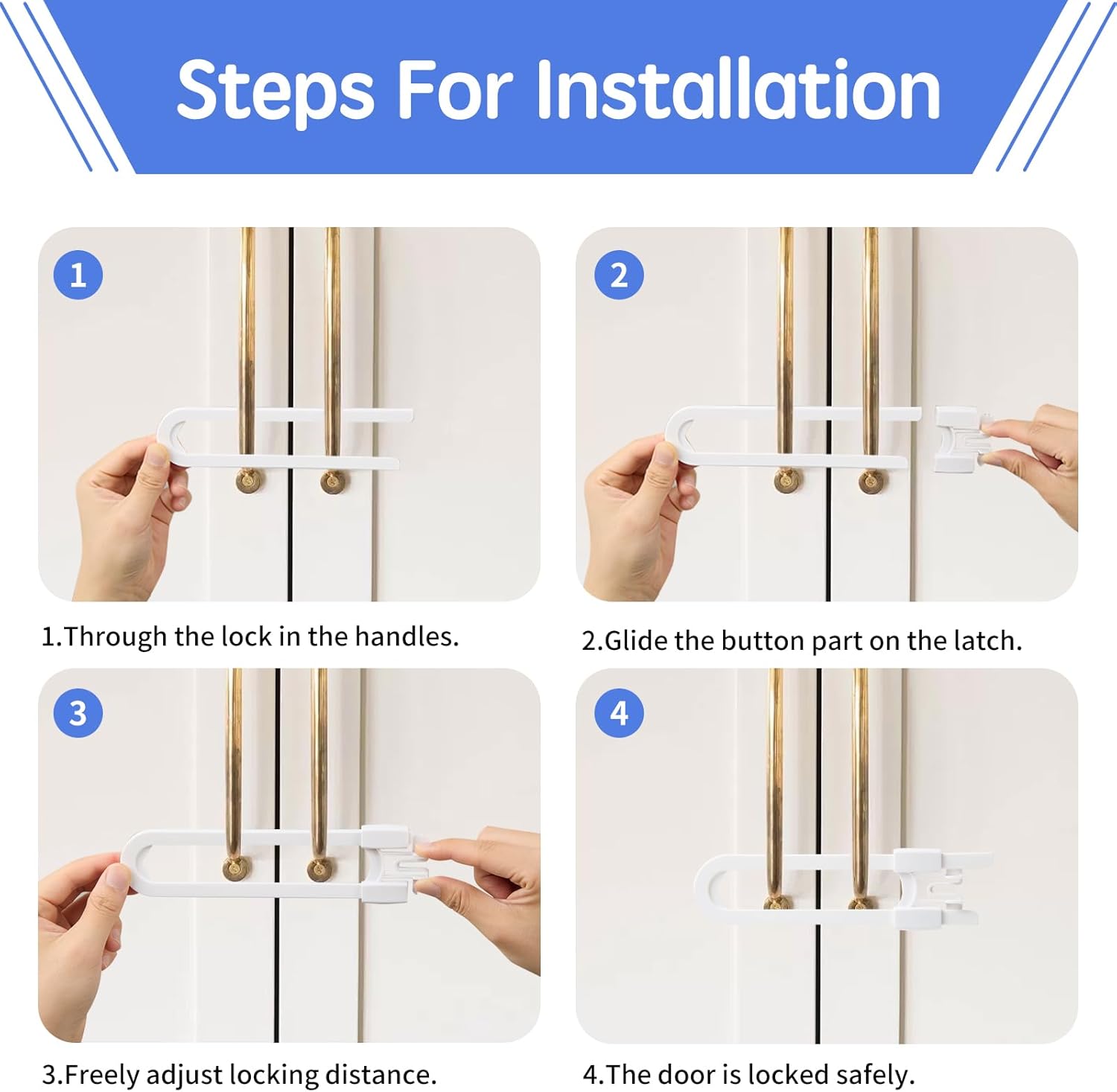 Steps For Installation

1

1.Through the lock in the handles.

2

2.Glide the button part on the latch.

3

3.Freely adjust locking distance.

4

4.The door is locked safely.