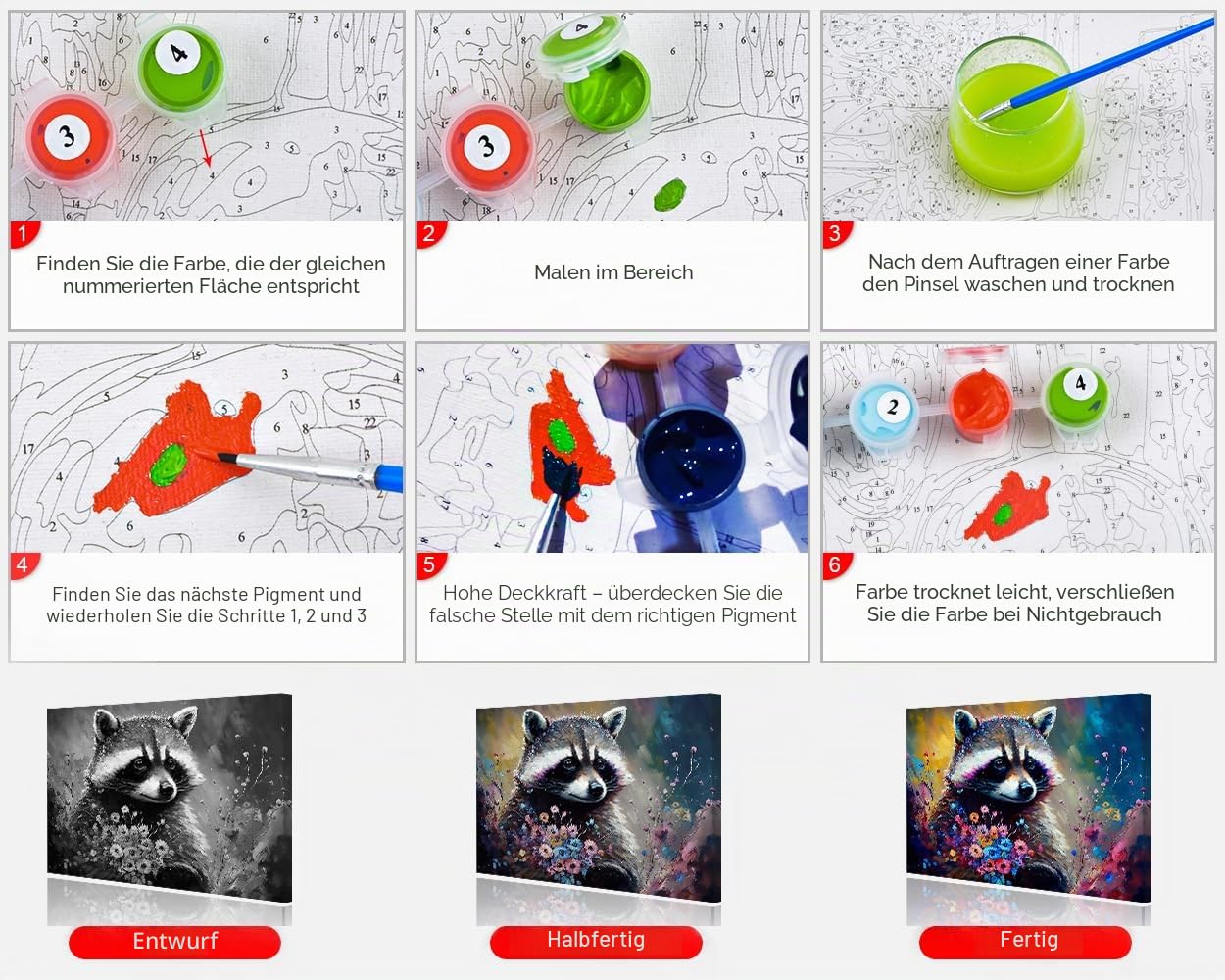 1
Finden Sie die Farbe, die der gleichen nummerierten Fläche entspricht

2
Malen im Bereich

3
Nach dem Auftragen einer Farbe den Pinsel waschen und trocknen

4
Finden Sie das nächste Pigment und wiederholen Sie die Schritte 1, 2 und 3

5
Hohe Deckkraft – überdecken Sie die falsche Stelle mit dem richtigen Pigment

6
Farbe trocknet leicht, verschließen Sie die Farbe bei Nichtgebrauch

Entwurf

Halbfertig

Fertig