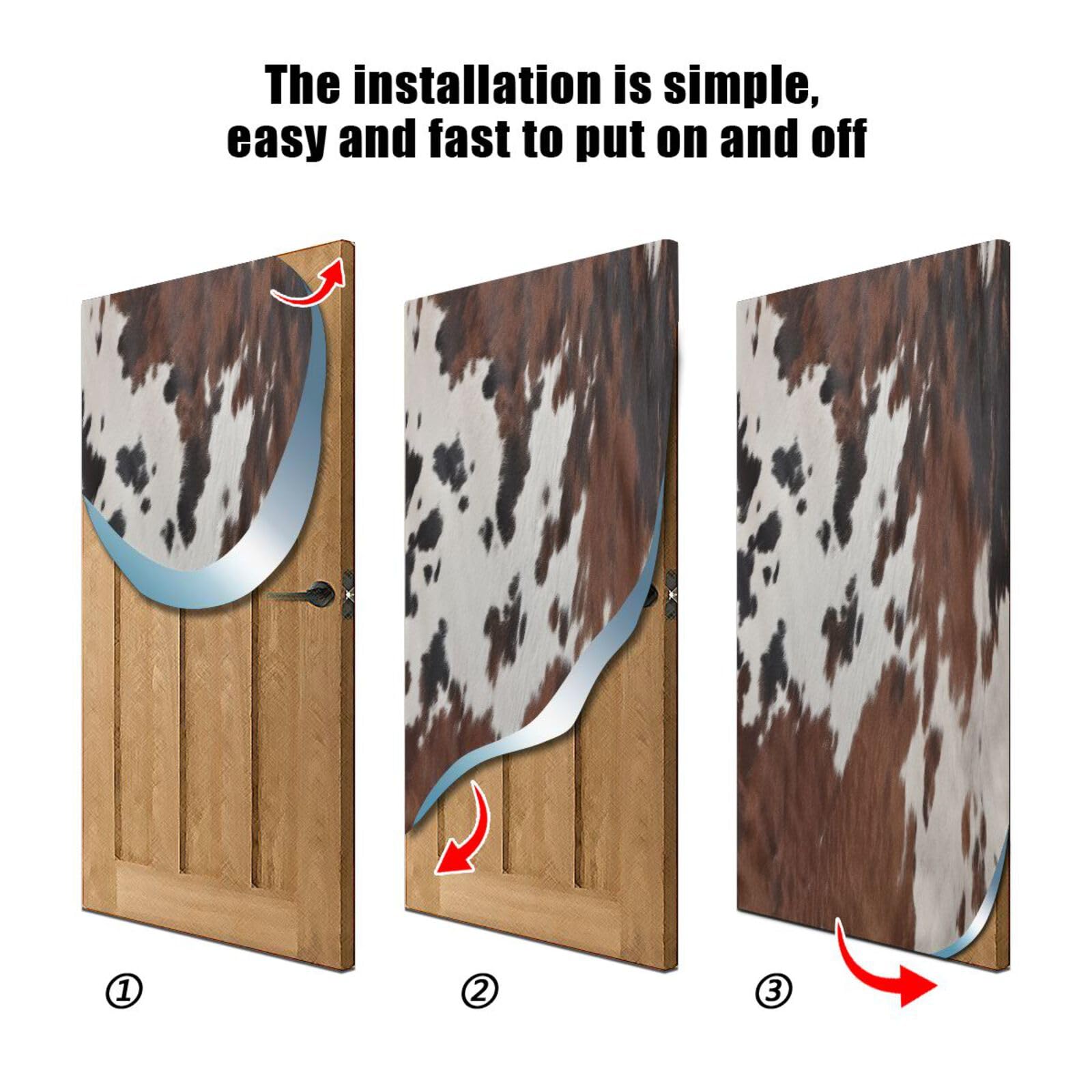 The installation is simple, easy and fast to put on and off

①

②

③