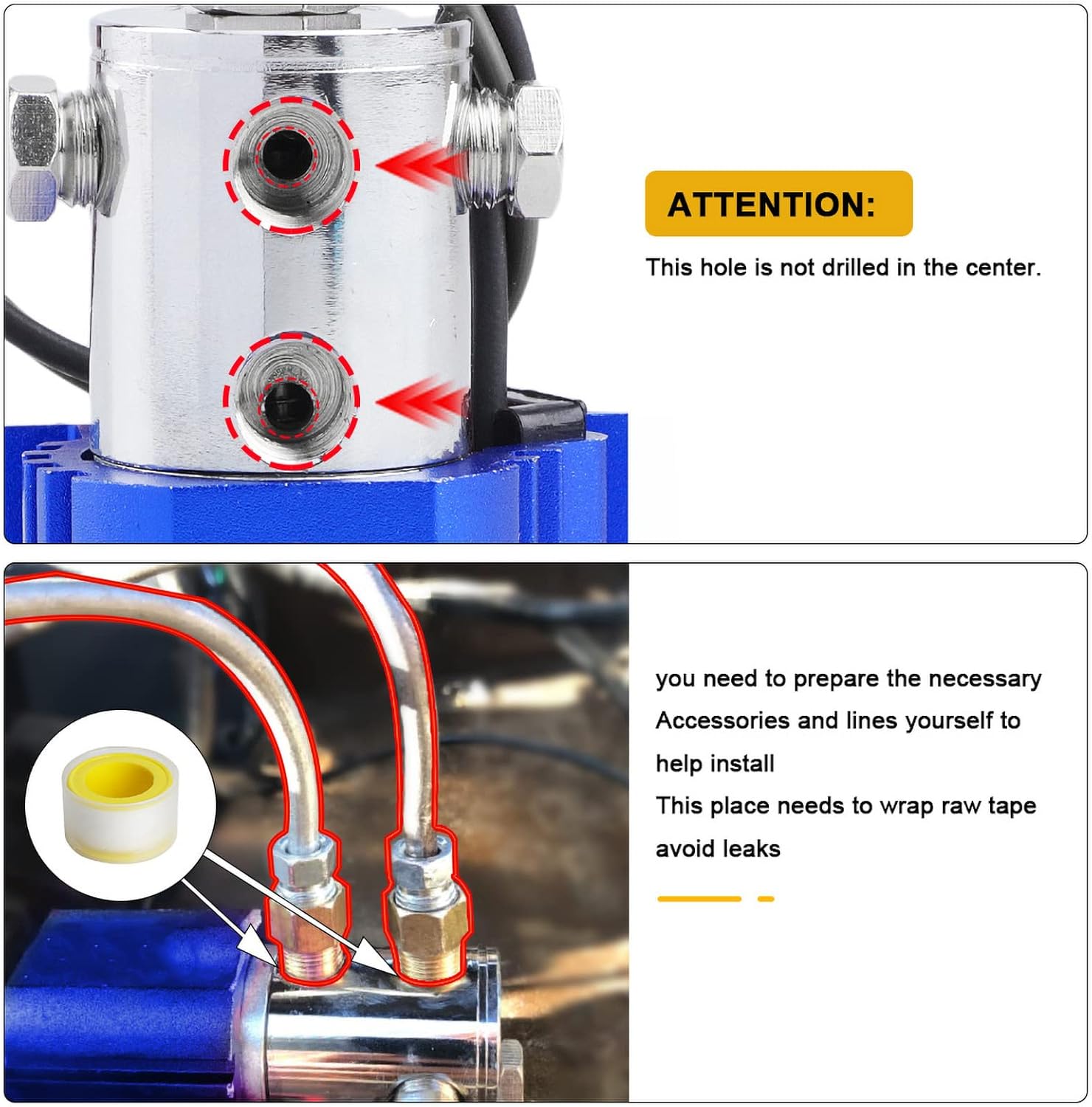 ATTENTION:

This hole is not drilled in the center.

you need to prepare the necessary Accessories and lines yourself to help install

This place needs to wrap raw tape avoid leaks