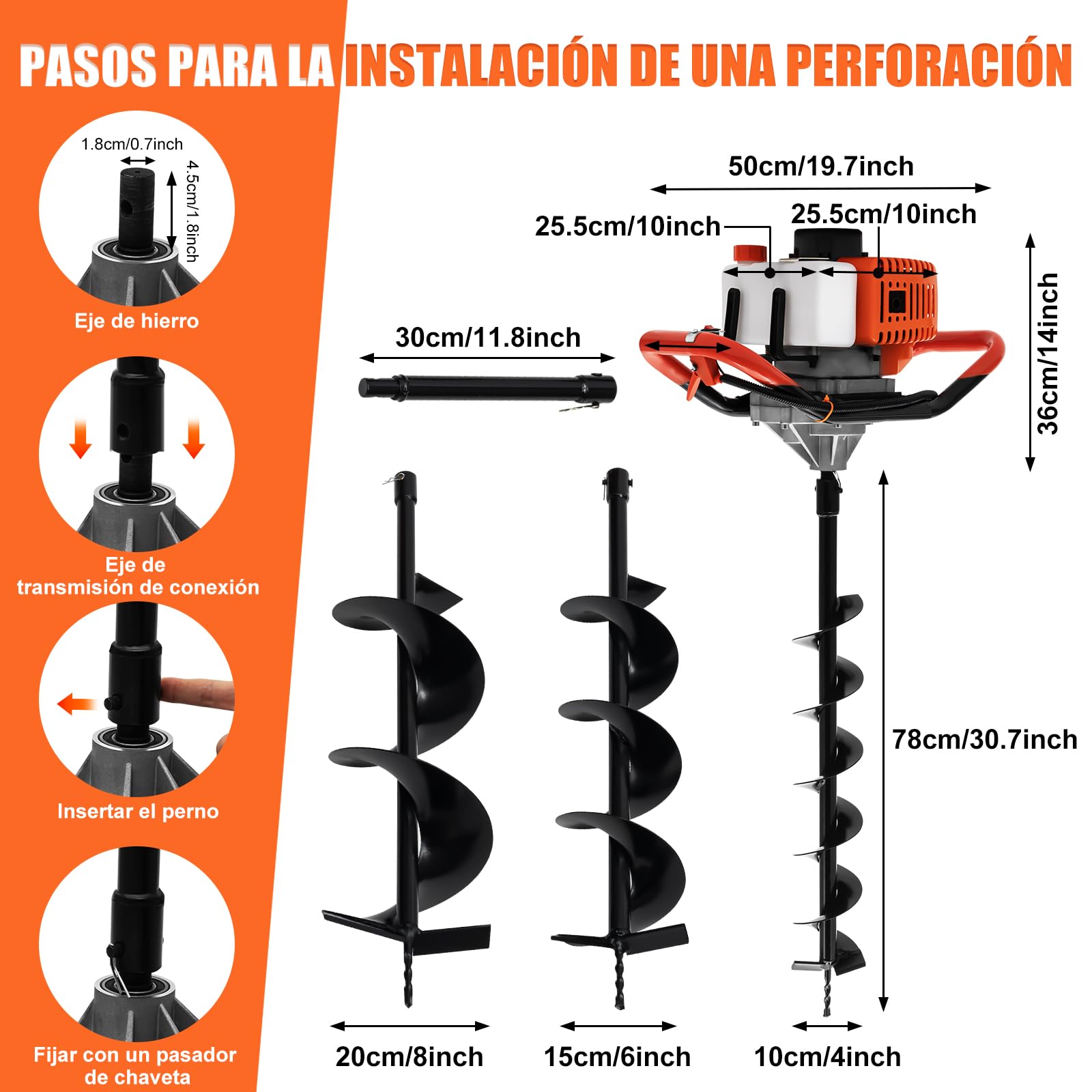 PASOS PARA LA INSTALACIÓN DE UNA PERFORACIÓN

1.8cm/0.7inch

4.5cm/1.8inch

Eje de hierro

Eje de transmisión de conexión

Insertar el perno

Fijar con un pasador de chaveta

50cm/19.7inch

25.5cm/10inch

25.5cm/10inch

36cm/14inch

30cm/11.8inch

78cm/30.7inch

20cm/8inch

15cm/6inch

10cm/4inch