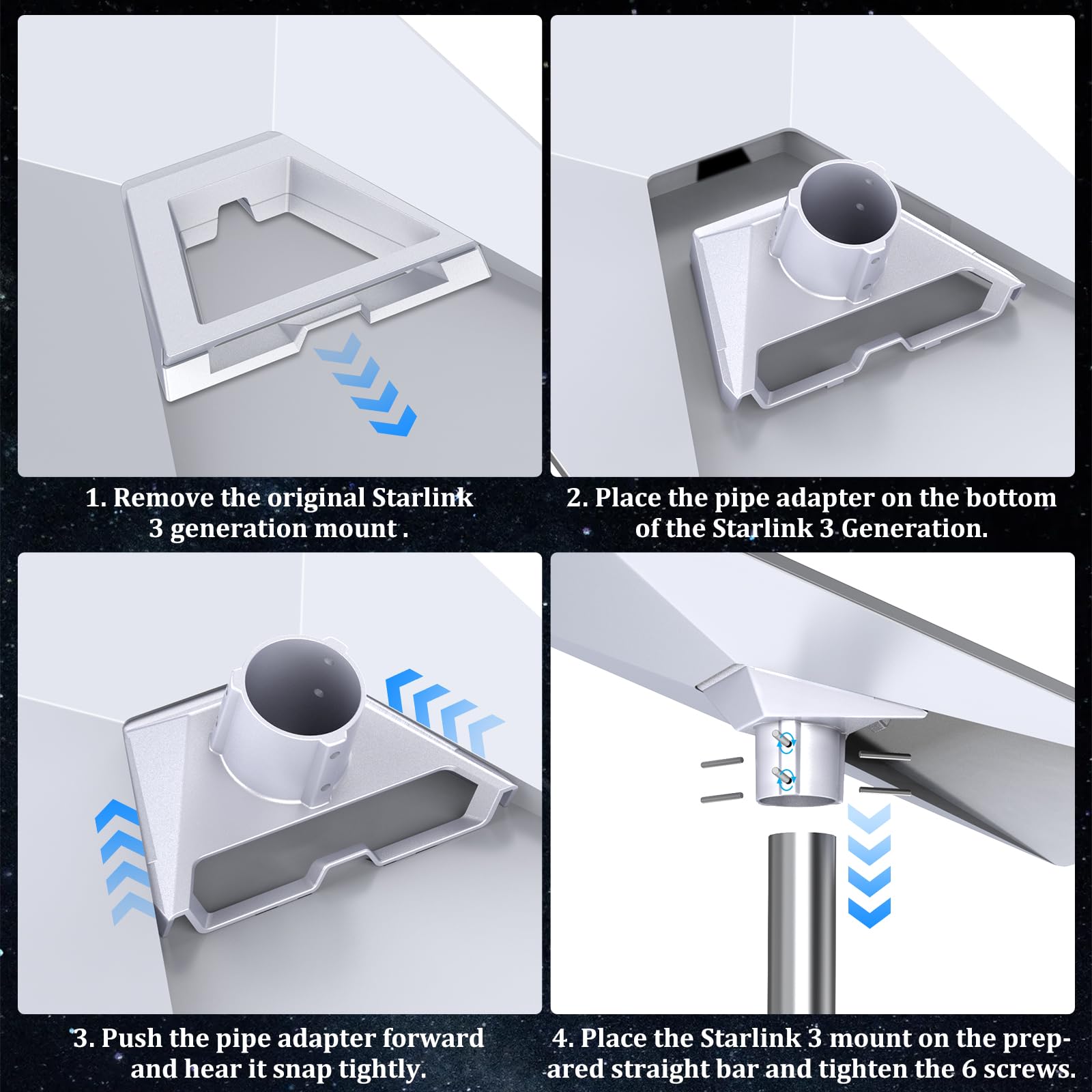 1. Remove the original Starlink 3 generation mount .

2. Place the pipe adapter on the bottom of the Starlink 3 Generation.

3. Push the pipe adapter forward and hear it snap tightly.

4. Place the Starlink 3 mount on the prepared straight bar and tighten the 6 screws.