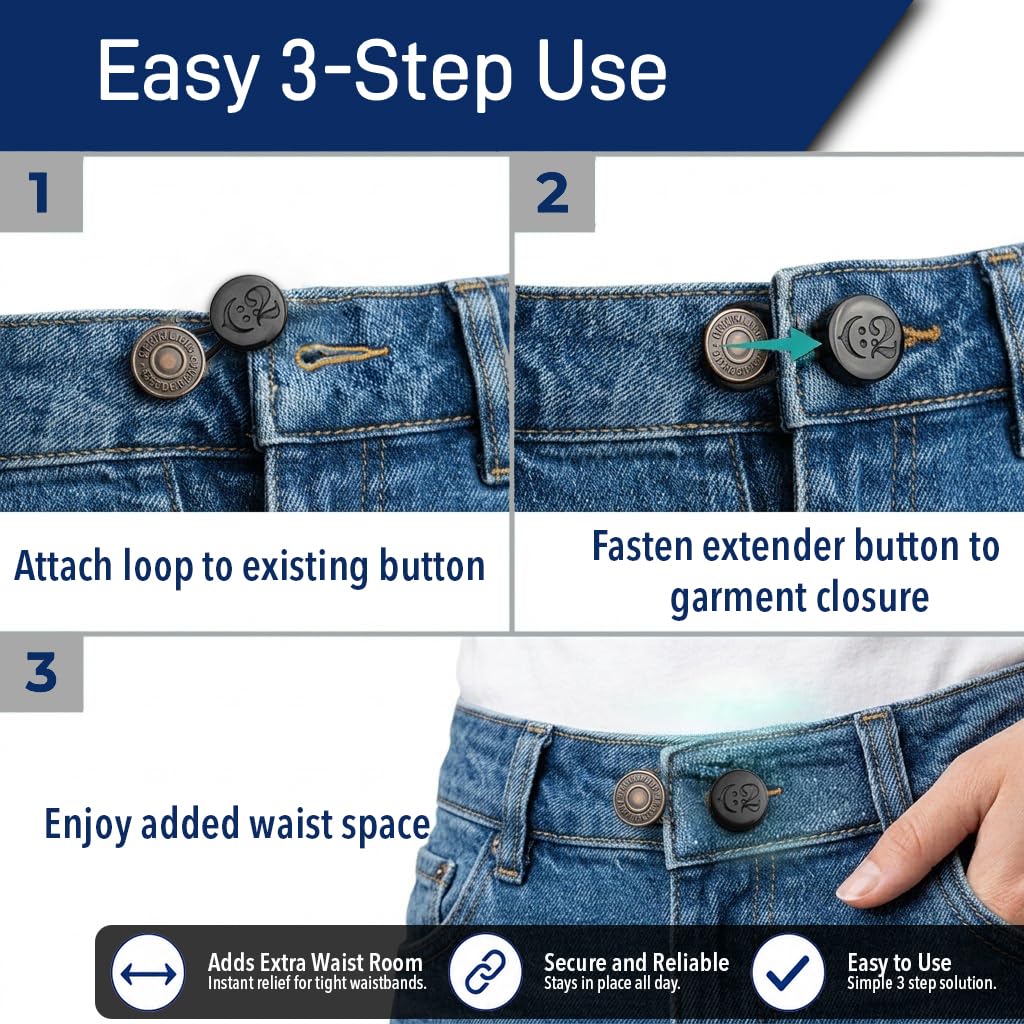 Easy 3-Step Use

1

Attach loop to existing button

2

Fasten extender button to garment closure

3

Enjoy added waist space

Adds Extra Waist Room
Instant relief for tight waistbands.

Secure and Reliable
Stays in place all day.

Easy to Use
Simple 3 step solution.