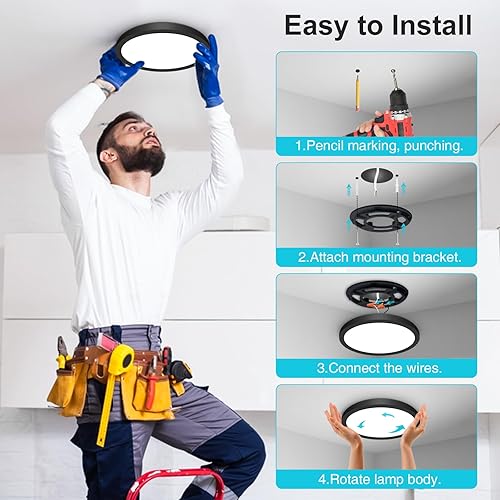 Easy to Install

1.Pencil marking, punching.

2.Attach mounting bracket.

3.Connect the wires.

4.Rotate lamp body.