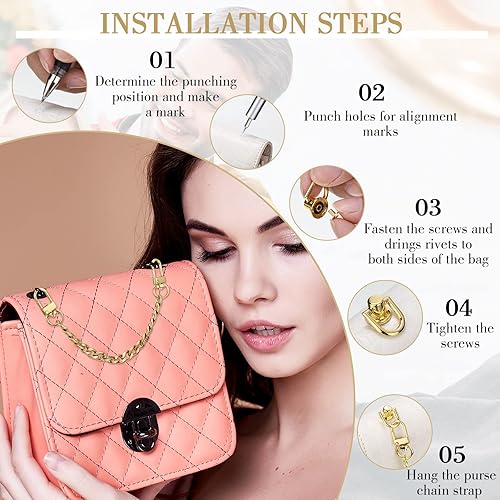 INSTALLATION STEPS

01
Determine the punching position and make a mark

02
Punch holes for alignment marks

03
Fasten the screws and drings rivets to both sides of the bag

04
Tighten the screws

05
Hang the purse chain strap