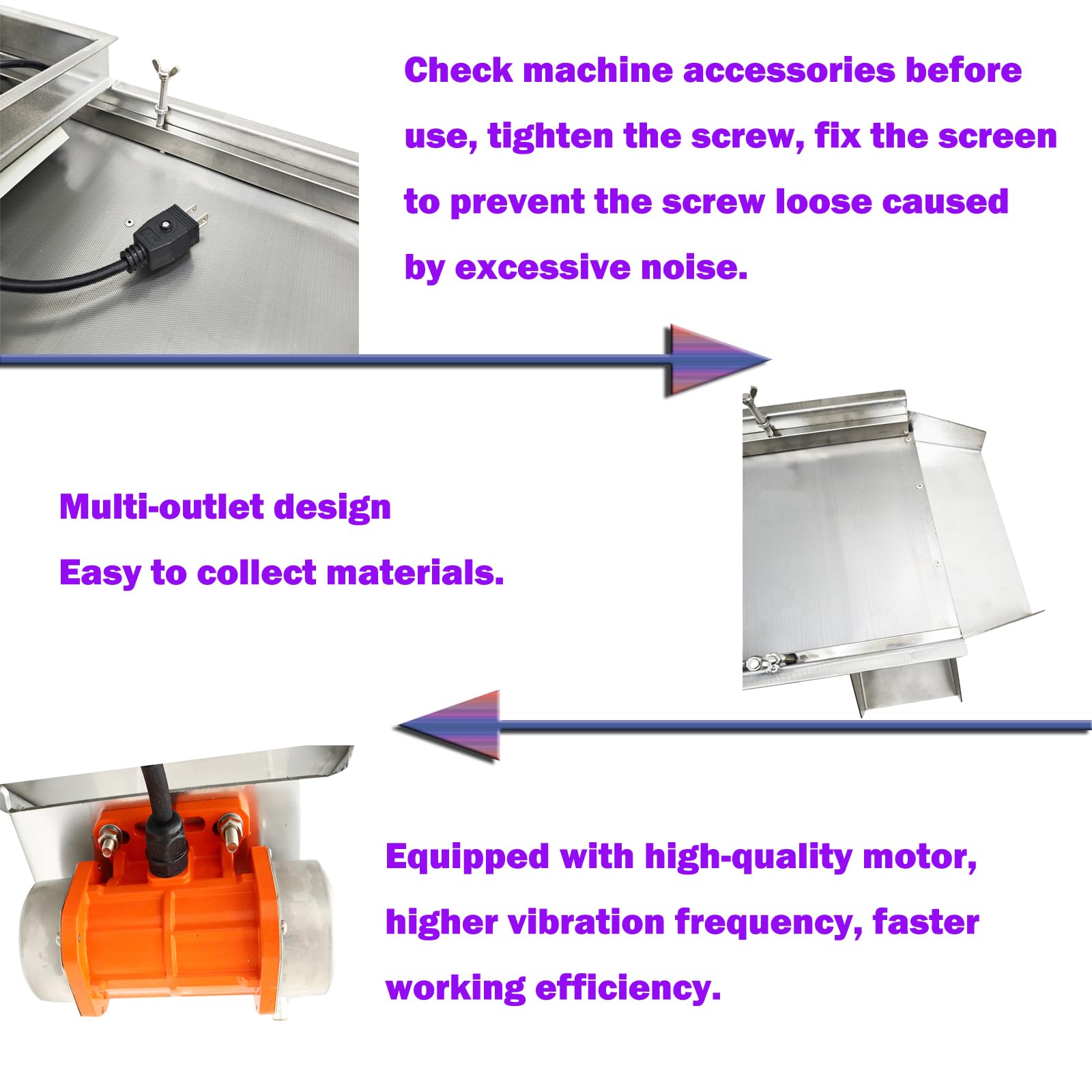 Check machine accessories before use, tighten the screw, fix the screen to prevent the screw loose caused by excessive noise.

Multi-outlet design

Easy to collect materials.

Equipped with high-quality motor, higher vibration frequency, faster working efficiency.