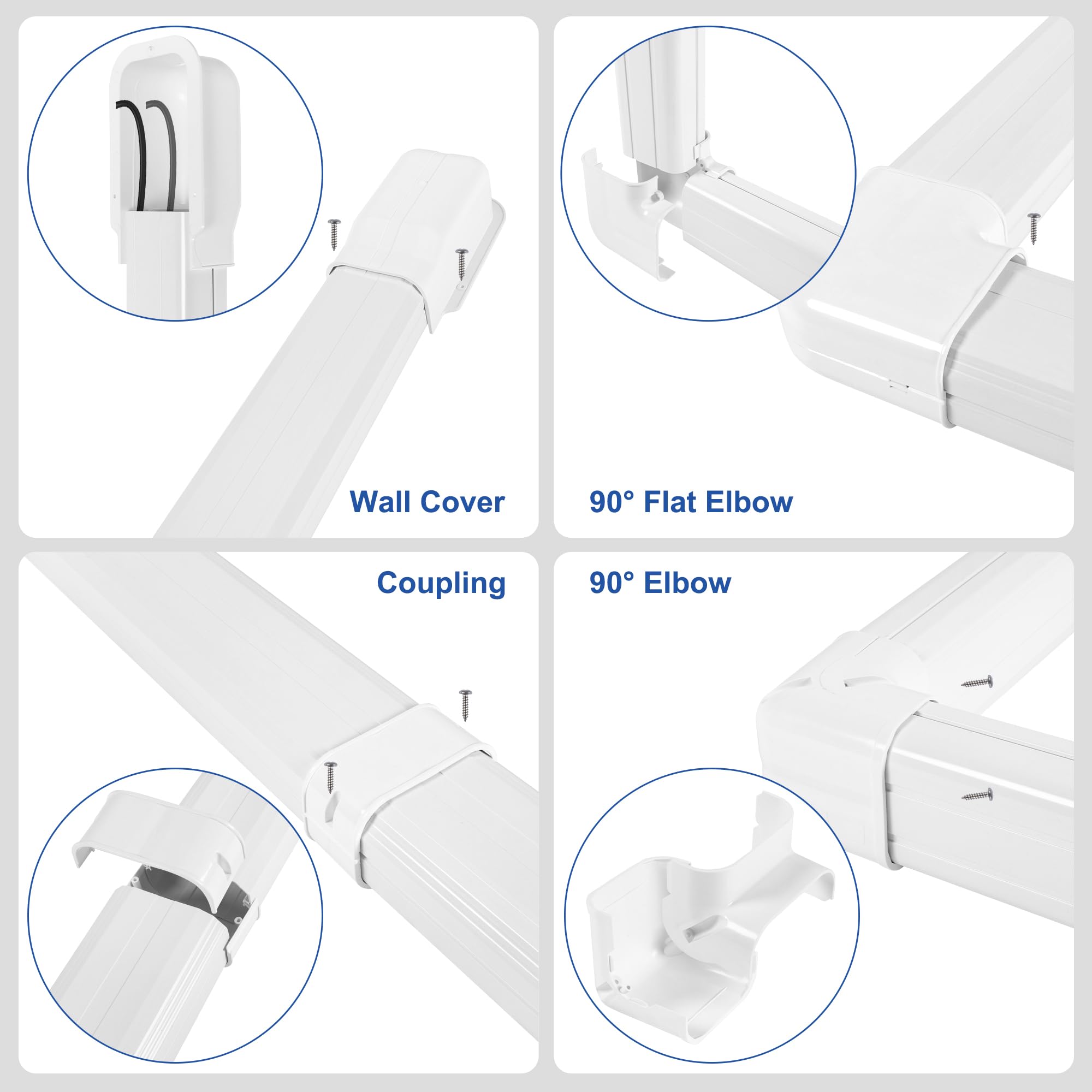 Wall Cover

90° Flat Elbow

Coupling

90° Elbow