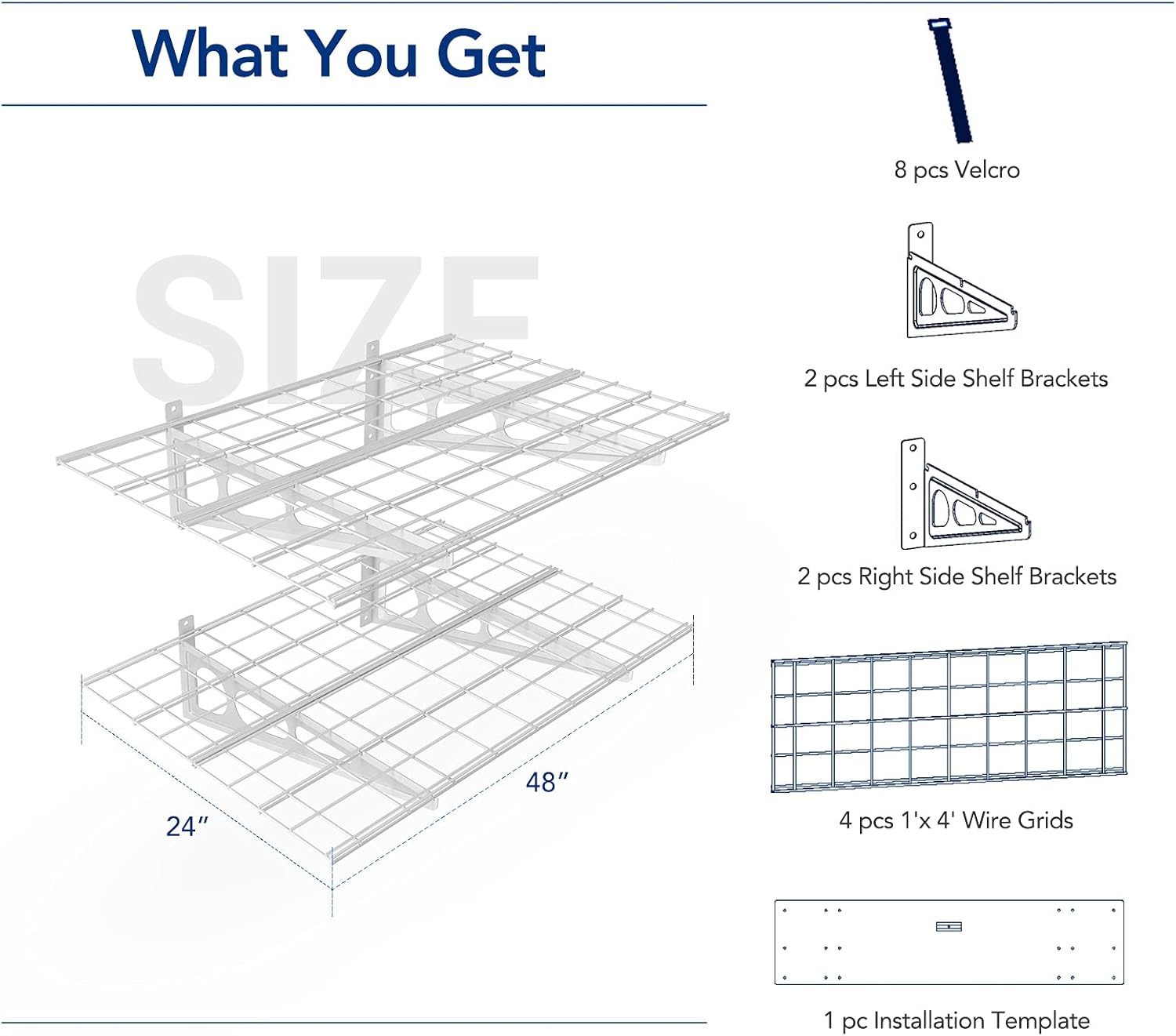 What You Get

SIZE

48″

24″

8 pcs Velcro

2 pcs Left Side Shelf Brackets

2 pcs Right Side Shelf Brackets

4 pcs 1'x 4' Wire Grids

1 pc Installation Template