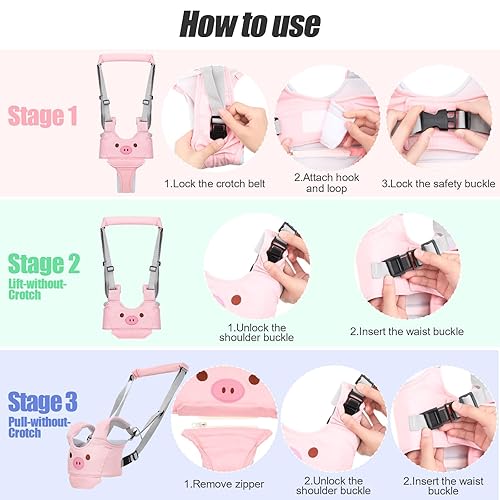 How to use

Stage 1

1.Lock the crotch belt

2.Attach hook and loop

3.Lock the safety buckle

Stage 2
Lift-without-Crotch

1.Unlock the shoulder buckle

2.Insert the waist buckle

Stage 3
Pull-without-Crotch

1.Remove zipper

2.Unlock the shoulder buckle

2.Insert the waist buckle