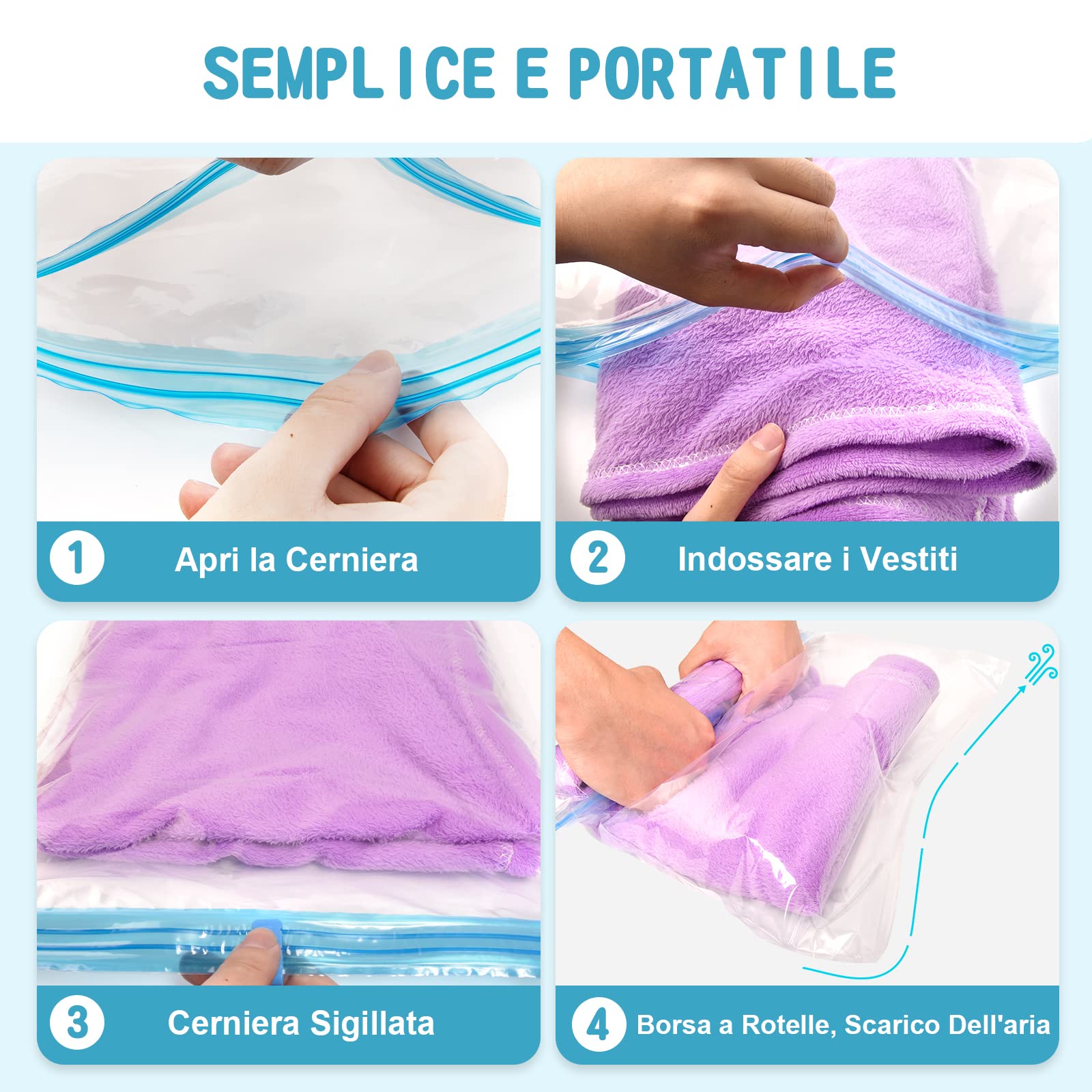 SEMPLICE E PORTATILE

1 Apri la Cerniera

2 Indossare i Vestiti

3 Cerniera Sigillata

4 Borsa a Rotelle, Scarico Dell'aria