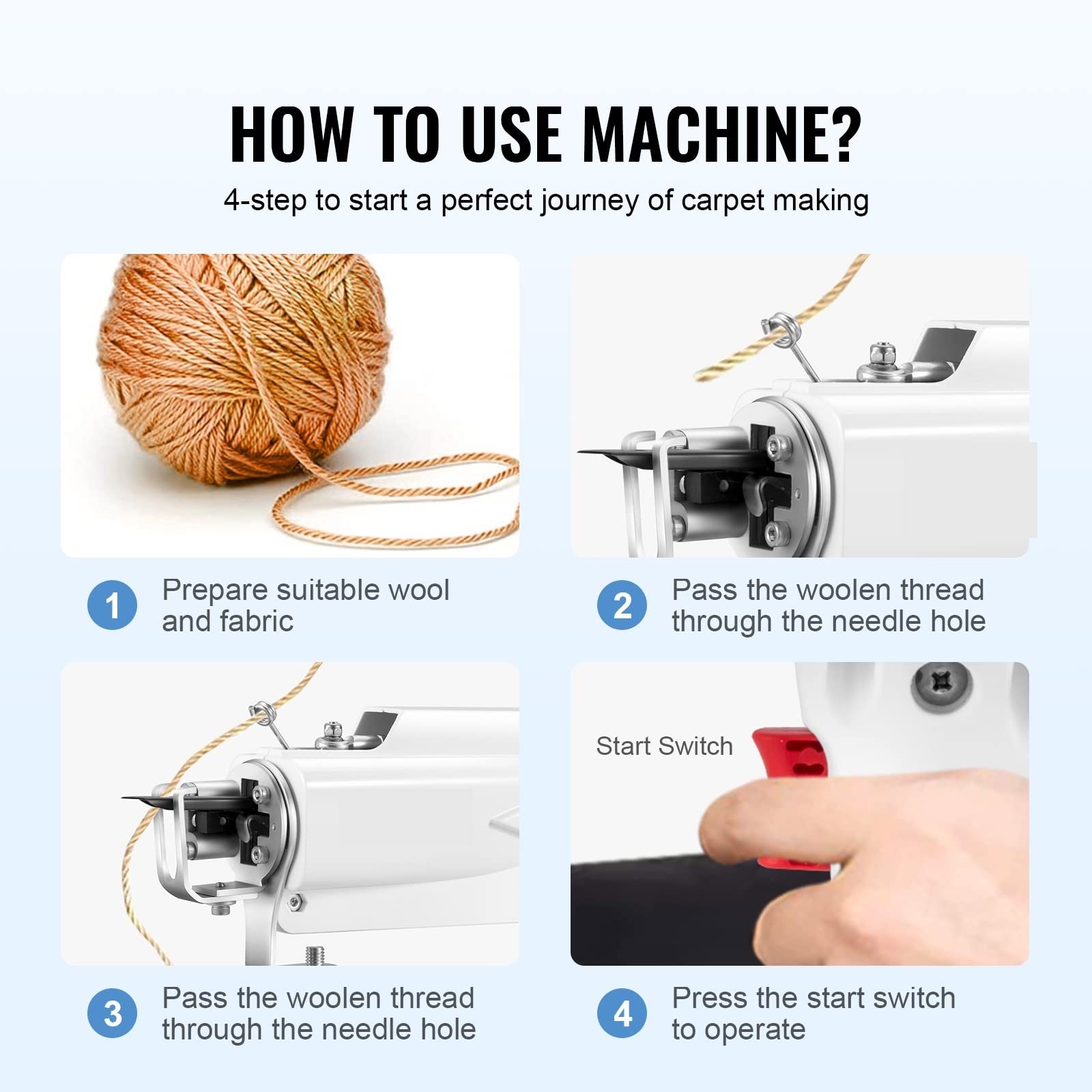 HOW TO USE MACHINE?

4-step to start a perfect journey of carpet making

1 Prepare suitable wool and fabric

2 Pass the woolen thread through the needle hole

3 Pass the woolen thread through the needle hole

Start Switch

4 Press the start switch to operate