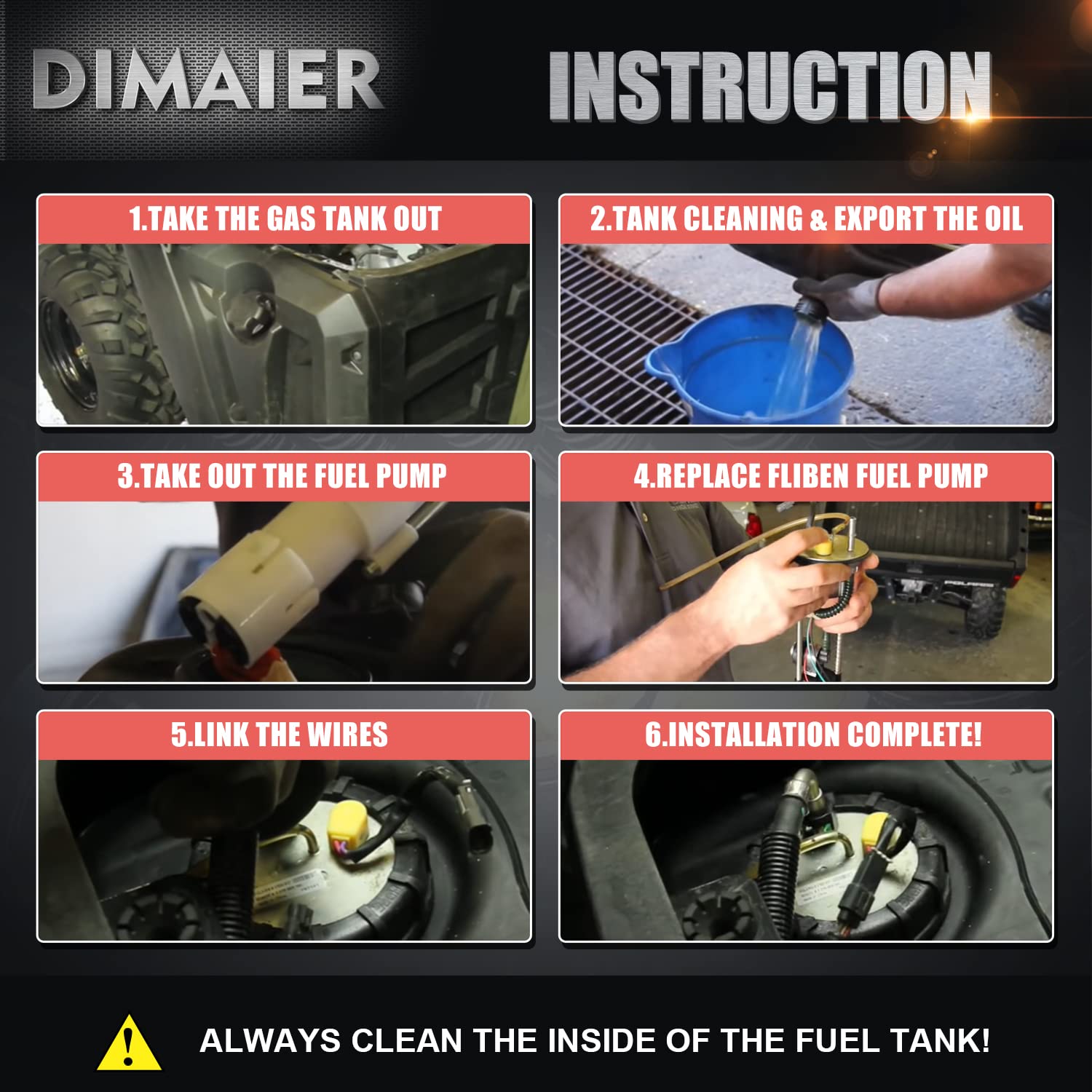 DIMAIER

INSTRUCTION

1.TAKE THE GAS TANK OUT

2.TANK CLEANING & EXPORT THE OIL

3.TAKE OUT THE FUEL PUMP

4.REPLACE FLIBEN FUEL PUMP

POLARIS

5.LINK THE WIRES

6.INSTALLATION COMPLETE!

ALWAYS CLEAN THE INSIDE OF THE FUEL TANK!