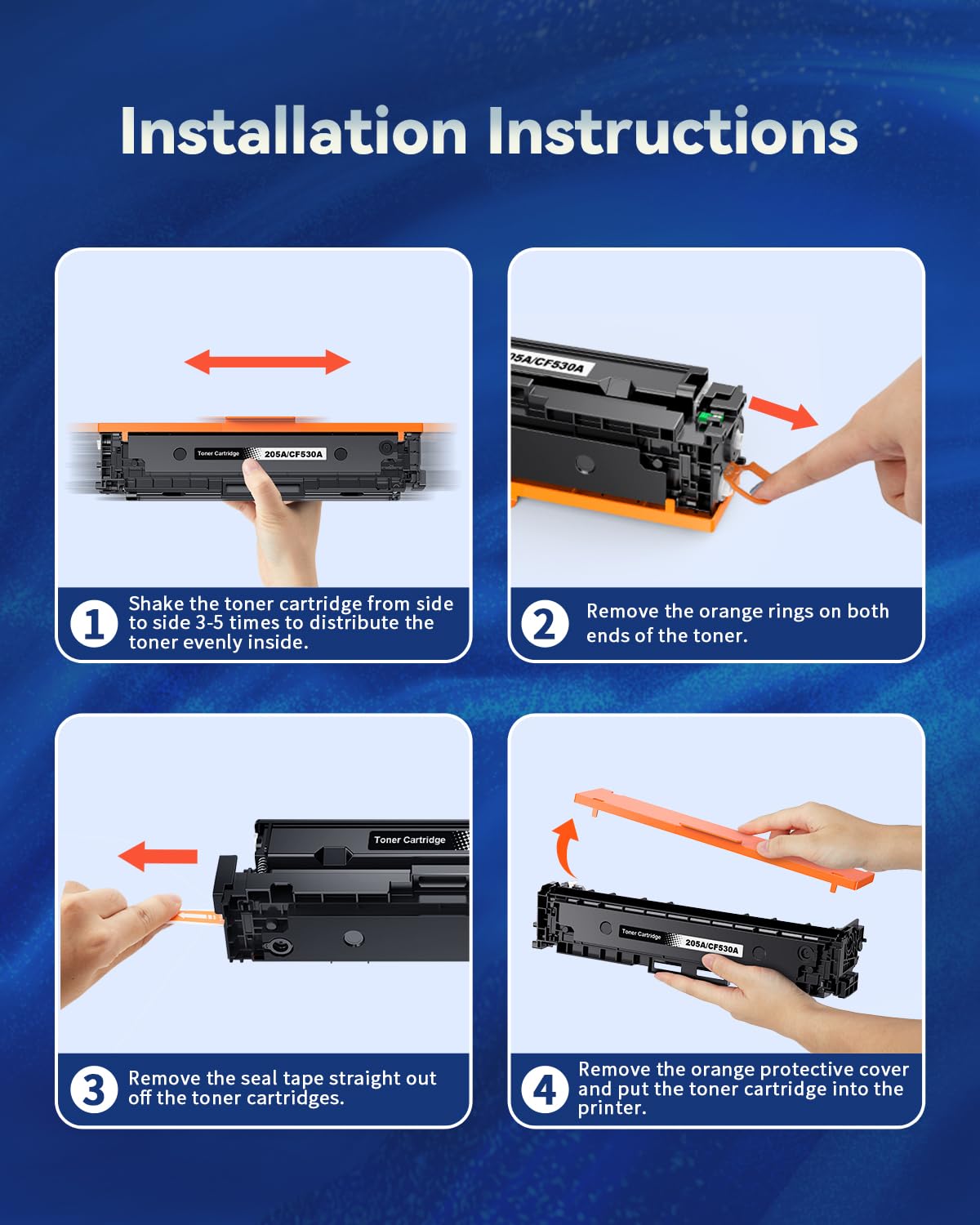 Installation Instructions

Toner Cartridge 205A/CF530A

1 Shake the toner cartridge from side to side 3-5 times to distribute the toner evenly inside.

05A/CF530A

2 Remove the orange rings on both ends of the toner.

Toner Cartridge

3 Remove the seal tape straight out off the toner cartridges.

Toner Cartridge 205A/CF530A

4 Remove the orange protective cover and put the toner cartridge into the printer.